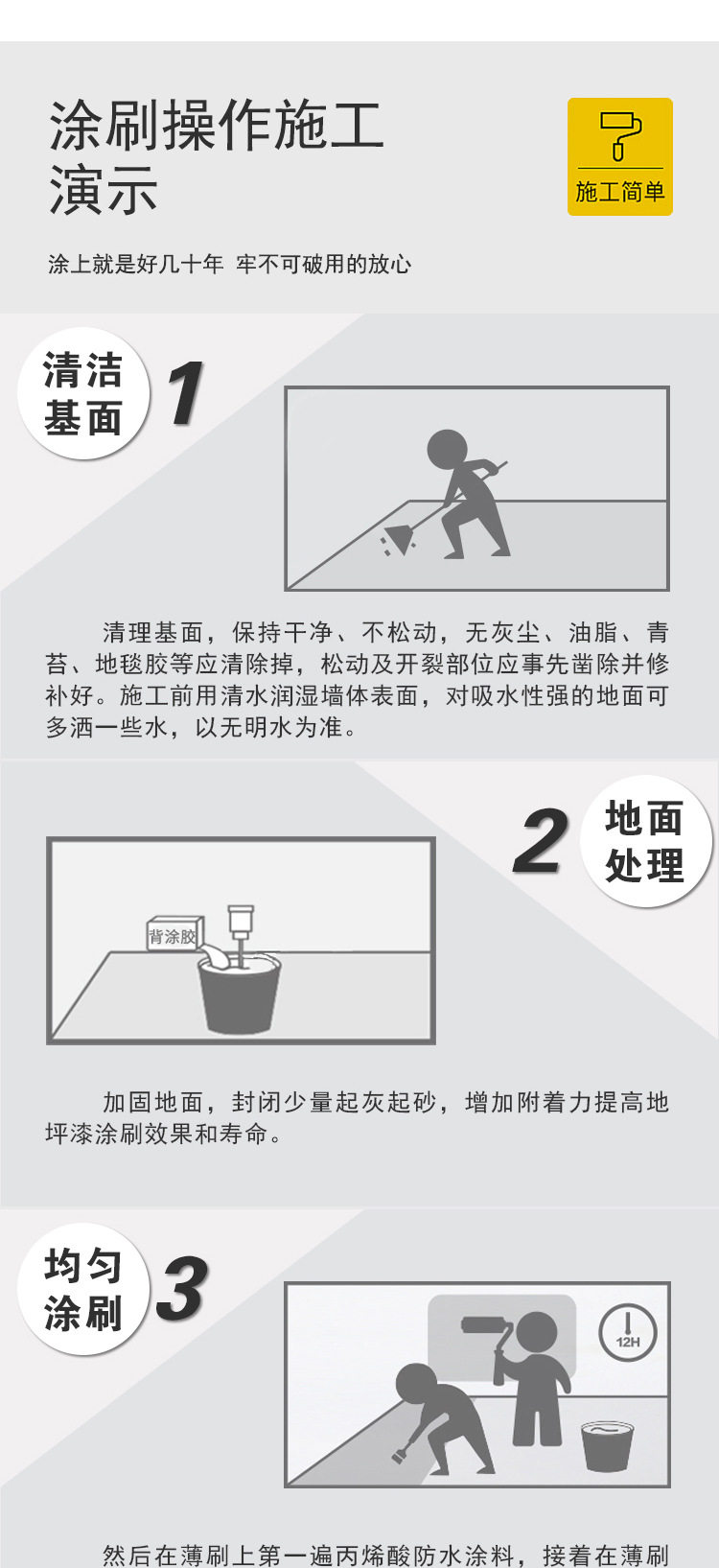 涂刷操作施工演示

施工简单

涂上就是好几十年 牢不可破用的放心

清洁基面

1

清理基面，保持干净、不松动，无灰尘、油脂、青苔、地毯胶等应清除掉，松动及开裂部位应事先凿除并修补好。施工前用清水润湿墙体表面，对吸水性强的地面可多洒一些水，以无明水为准。

2

地面处理

背涂胶

加固地面，封闭少量起灰起砂，增加附着力提高地坪漆涂刷效果和寿命。

均匀涂刷

3

12H

然后在薄刷上第一遍丙烯酸防水涂料，接着在薄刷