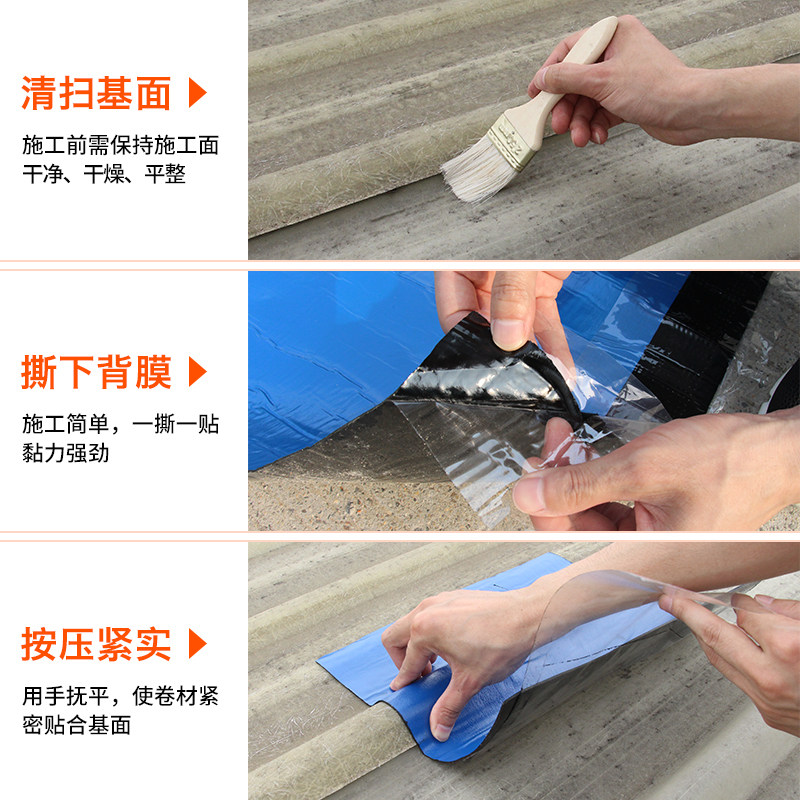 清扫基面

施工前需保持施工面干净、干燥、平整

撕下背膜

施工简单，一撕一贴黏力强劲

按压紧实

用手抚平，使卷材紧密贴合基面