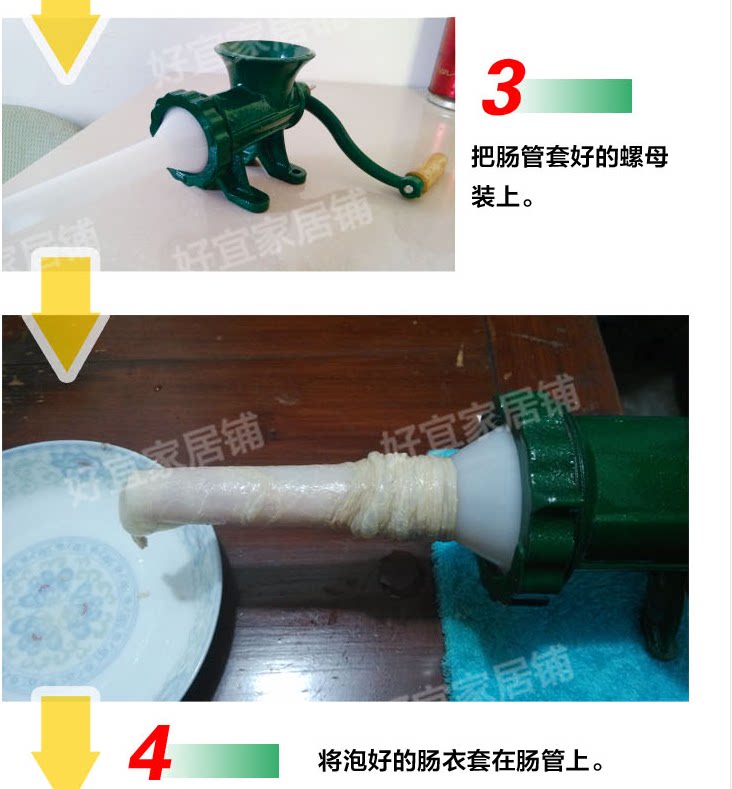 好宜家居铺

3

把肠管套好的螺母装上。

好宜家居铺

好宜家居铺

好宜家居铺

好宜家居铺

4

将泡好的肠衣套在肠管上。