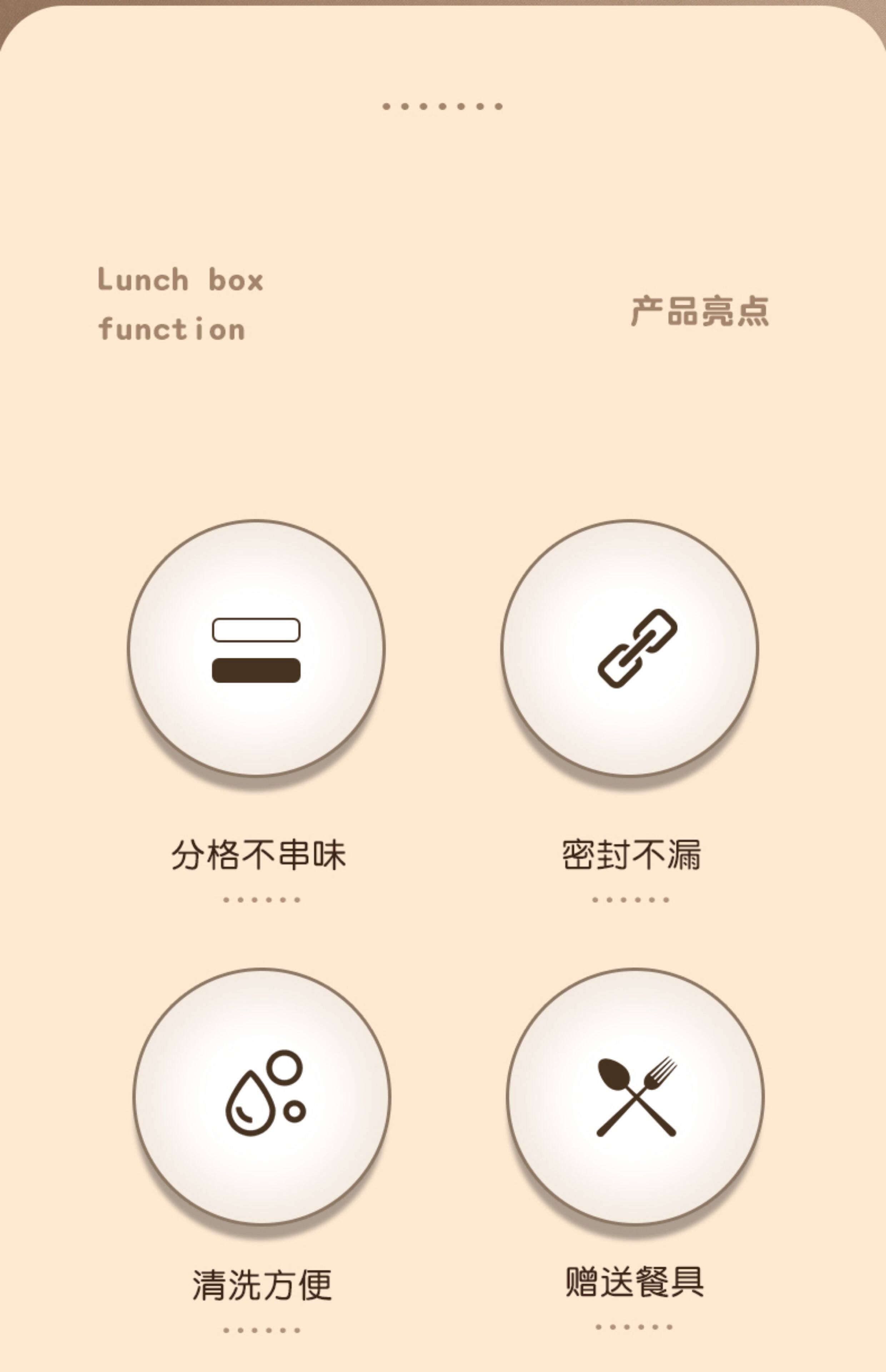 Lunch box function

产品亮点

分格不串味

密封不漏

清洗方便

赠送餐具