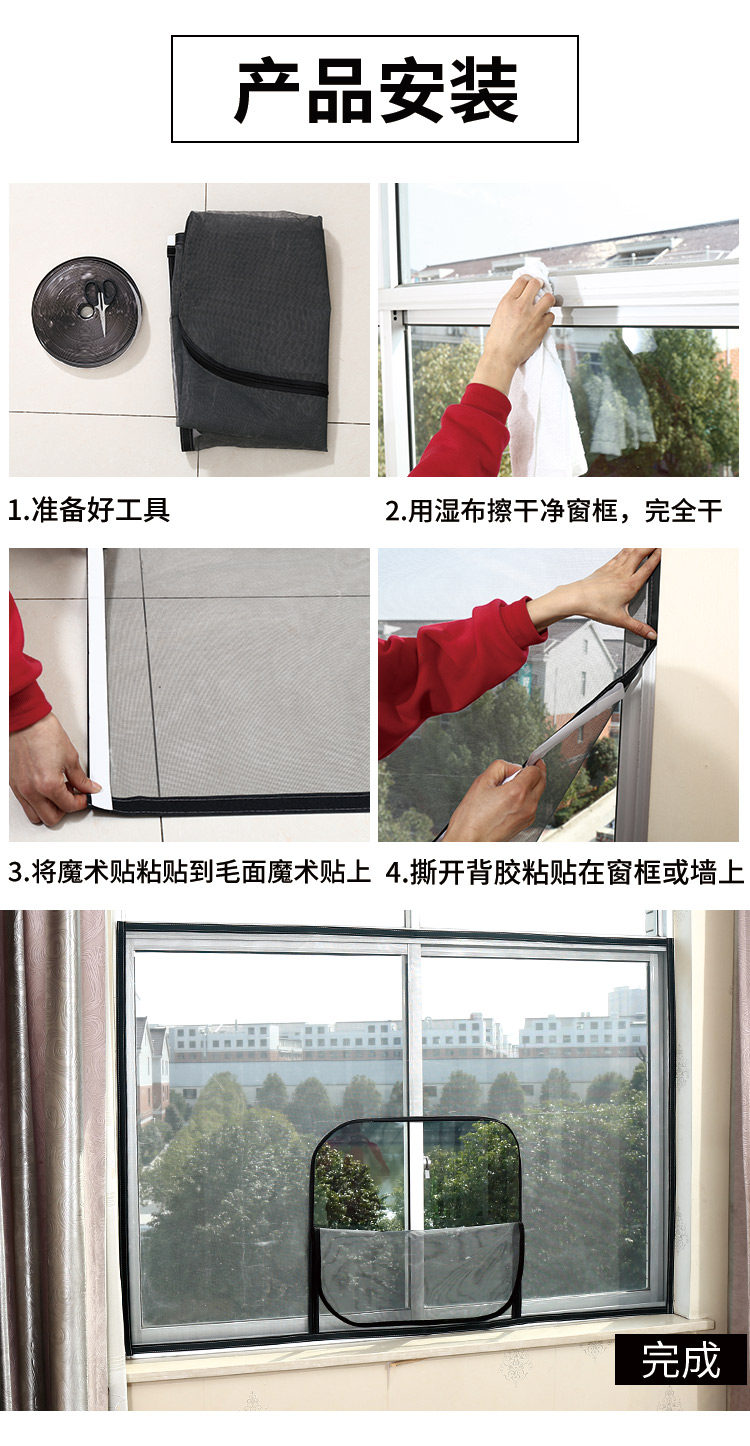 产品安装

1.准备好工具

2.用湿布擦干净窗框，完全干

3.将魔术贴粘贴到毛面魔术贴上

4.撕开背胶粘贴在窗框或墙上

完成