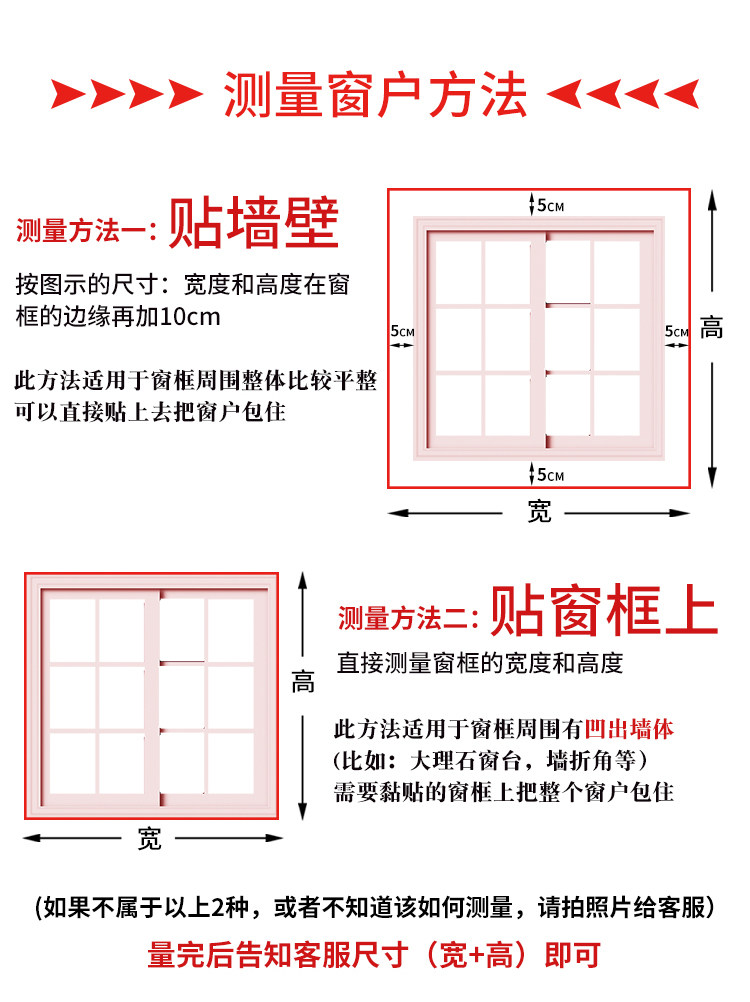 测量窗户方法

测量方法一: 贴墙壁

按图示的尺寸：宽度和高度在窗框的边缘再加10cm

此方法适用于窗框周围整体比较平整可以直接贴上去把窗户包住

5CM
5CM
5CM
5CM
高
宽

高
宽

测量方法二: 贴窗框上

直接测量窗框的宽度和高度

此方法适用于窗框周围有凹出墙体（比如：大理石窗台，墙折角等）需要黏贴的窗框上把整个窗户包住

(如果不属于以上2种，或者不知道该如何测量，请拍照片给客服)

量完后告知客服尺寸（宽+高）即可