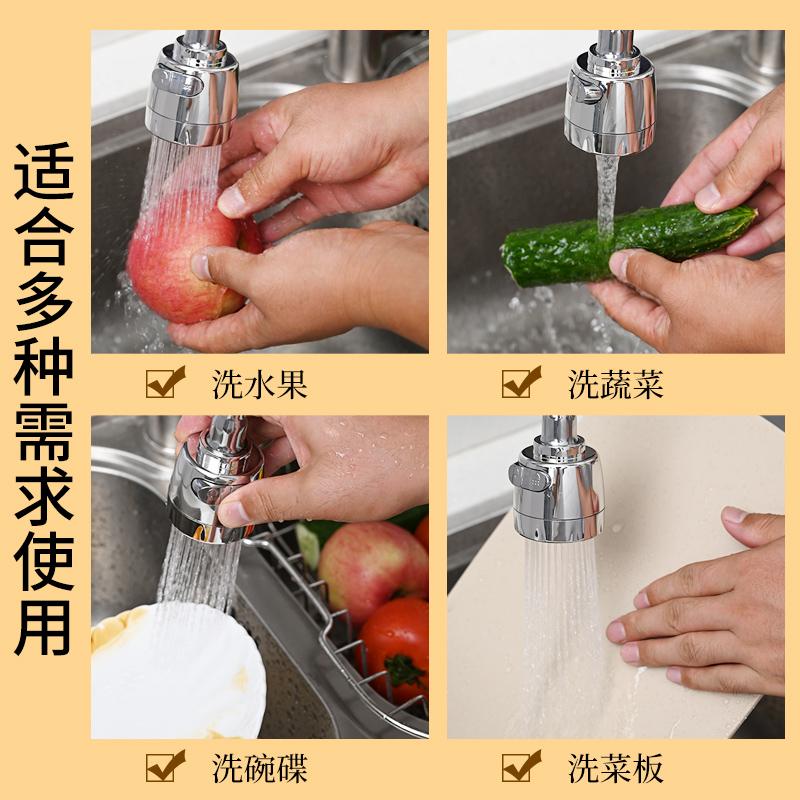 适合多种需求使用

洗水果

洗蔬菜

洗碗碟

洗菜板