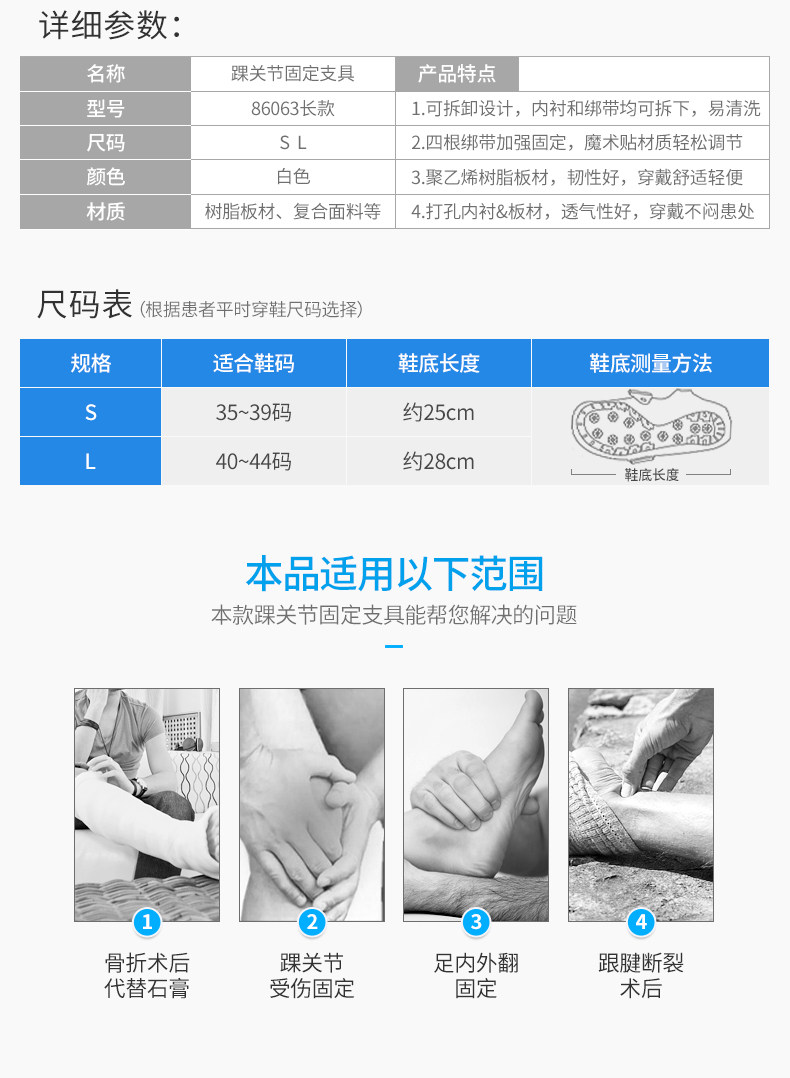 详细参数：

| 名称 | 踝关节固定支具 | 产品特点 |
|---|---|---|
| 型号 | 86063长款 | 1.可拆卸设计，内衬和绑带均可拆下，易清洗 |
| 尺码 | S L | 2.四根绑带加强固定，魔术贴材质轻松调节 |
| 颜色 | 白色 | 3.聚乙烯树脂板材，韧性好，穿戴舒适轻便 |
| 材质 | 树脂板材、复合面料等 | 4.打孔内衬&板材，透气性好，穿戴不闷患处 |

尺码表（根据患者平时穿鞋尺码选择）

| 规格 | 适合鞋码 | 鞋底长度 | 鞋底测量方法 |
|---|---|---|---|
| S | 35~39码 | 约25cm | 鞋底长度 |
| L | 40~44码 | 约28cm | |

本品适用以下范围
本款踝关节固定支具能帮您解决的问题

1
骨折术后
代替石膏

2
踝关节
受伤固定

3
足内外翻
固定

4
跟腱断裂
术后