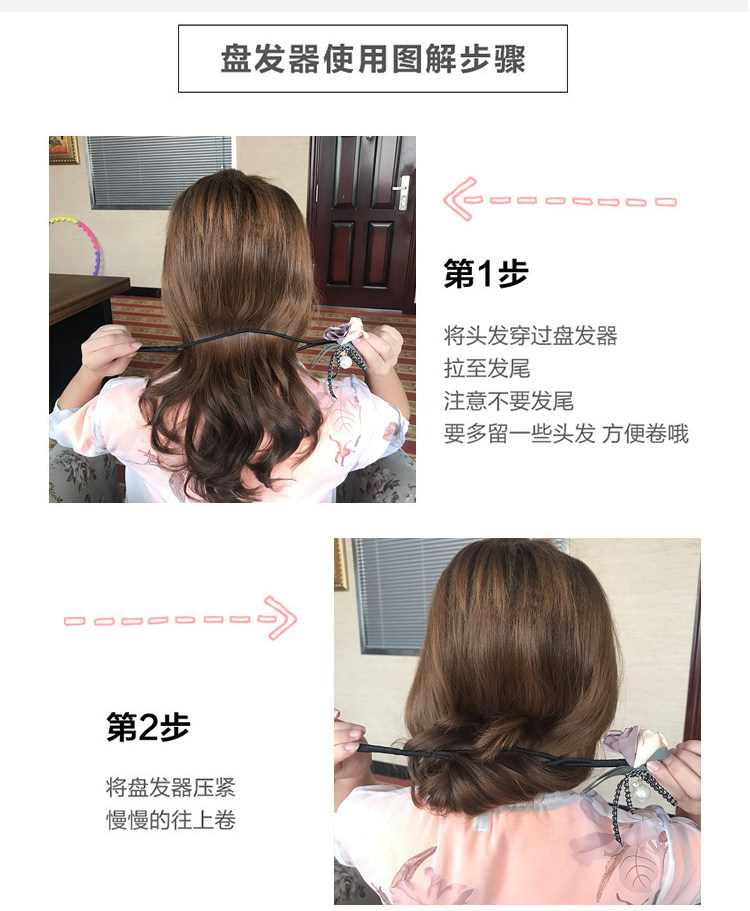 盘发器使用图解步骤

第1步

将头发穿过盘发器
拉至发尾
注意不要发尾
要多留一些头发 方便卷哦

第2步

将盘发器压紧
慢慢的往上卷