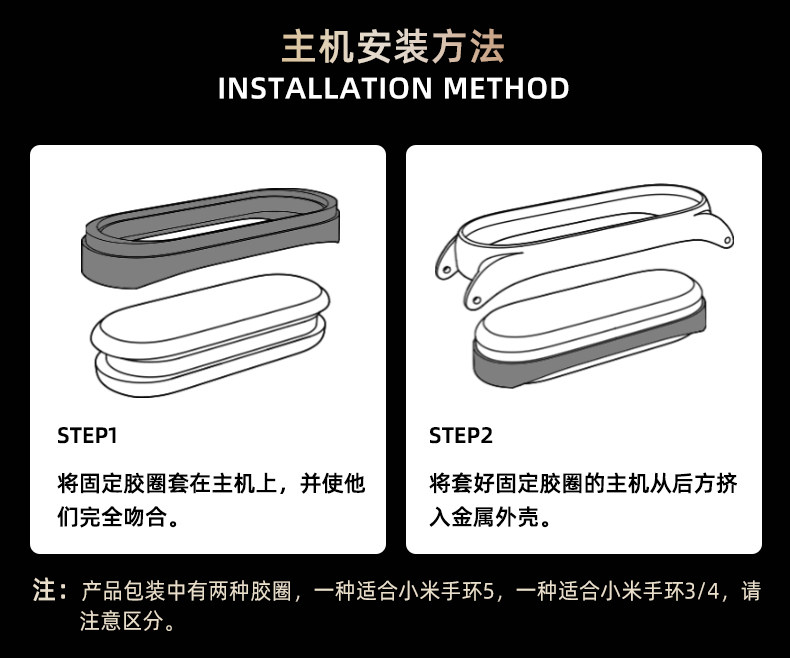 主机安装方法
INSTALLATION METHOD

STEP1
将固定胶圈套在主机上，并使他们完全吻合。

STEP2
将套好固定胶圈的主机从后方挤入金属外壳。

注：产品包装中有两种胶圈，一种适合小米手环5，一种适合小米手环3/4，请注意区分。