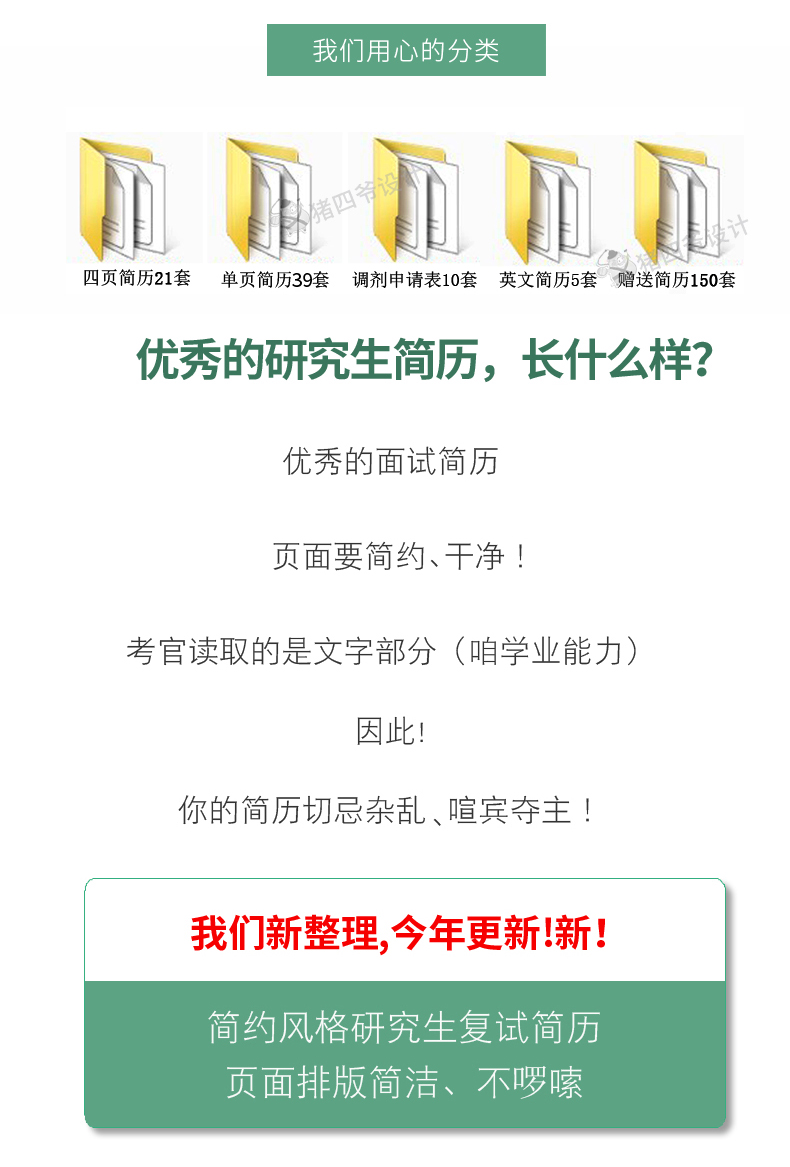 我们用心的分类

四页简历21套 单页简历39套 调剂申请表10套 英文简历5套 赠送简历150套

优秀的研究生简历，长什么样?

优秀的面试简历

页面要简约、干净！

考官读取的是文字部分（咱学业能力）

因此!

你的简历切忌杂乱、喧宾夺主！

我们新整理,今年更新!新！

简约风格研究生复试简历
页面排版简洁、不啰嗦

猪四爷设计