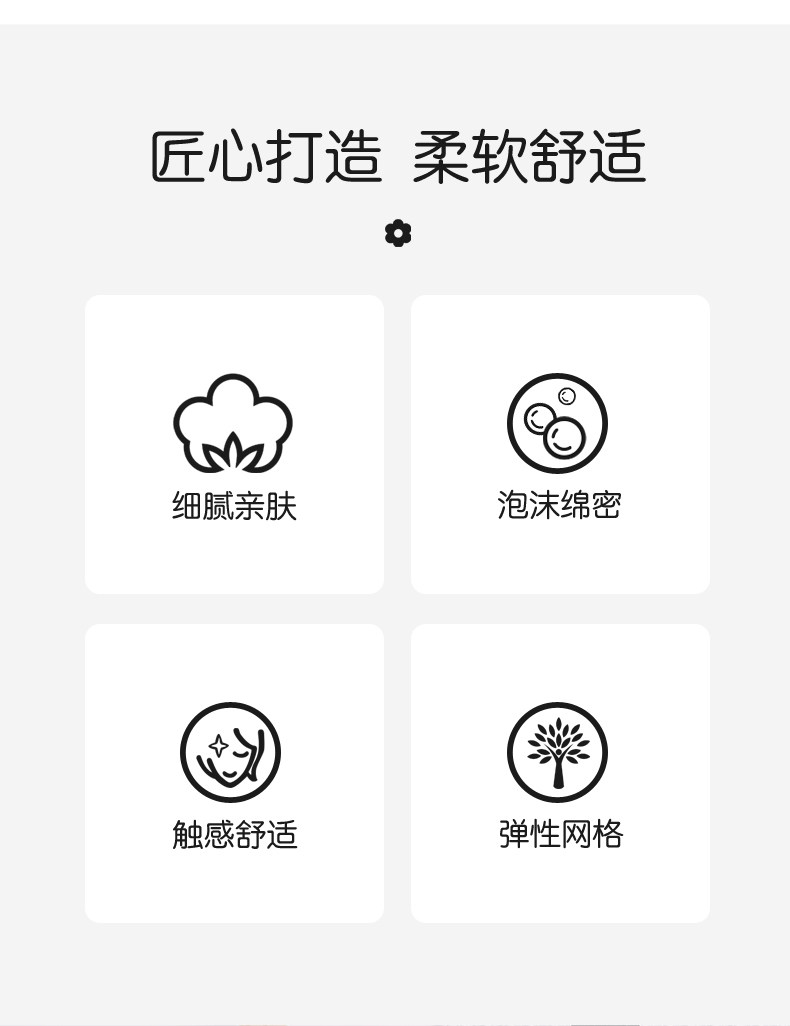 匠心打造 柔软舒适

细腻亲肤

泡沫绵密

触感舒适

弹性网格