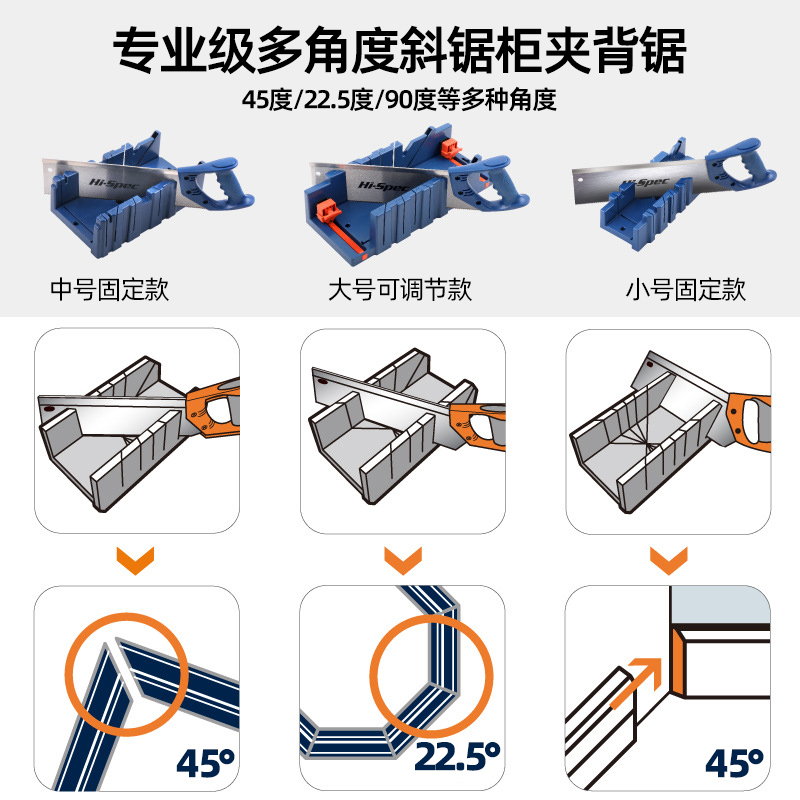 专业级多角度斜锯柜夹背锯

45度/22.5度/90度等多种角度

Hi-Spec

Hi-Spec

Hi-Spec

中号固定款

大号可调节款

小号固定款

45°

22.5°

45°