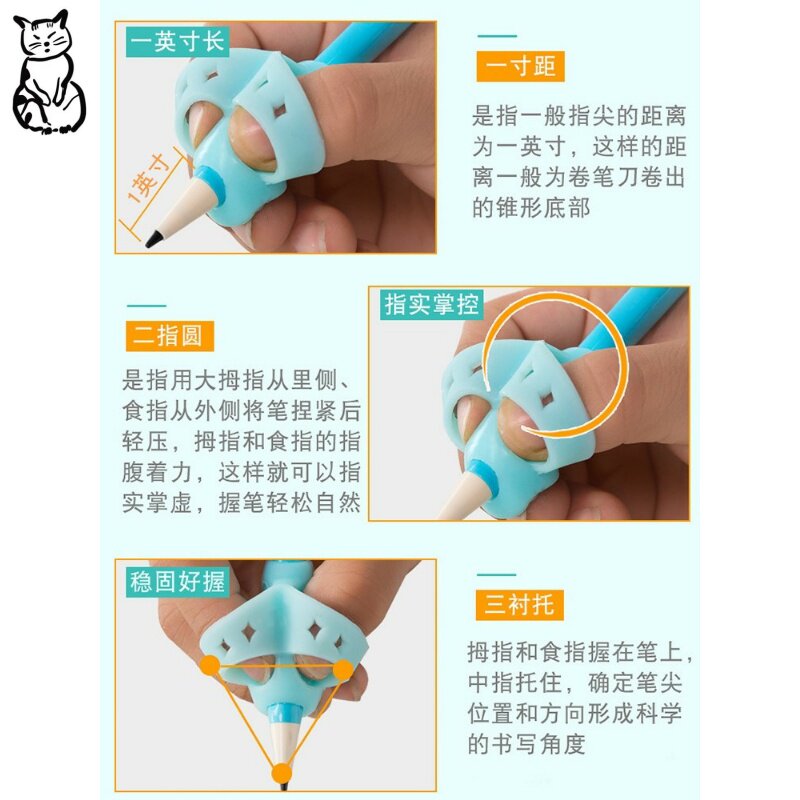 一英寸长

1英寸

一寸距

是指一般指尖的距离为一英寸，这样的距离一般为卷笔刀卷出的锥形底部

二指圆

是指用大拇指从里侧、食指从外侧将笔捏紧后轻压，拇指和食指的指腹着力，这样就可以指实掌虚，握笔轻松自然

指实掌控

稳固好握

三衬托

拇指和食指握在笔上，中指托住，确定笔尖位置和方向形成科学的书写角度