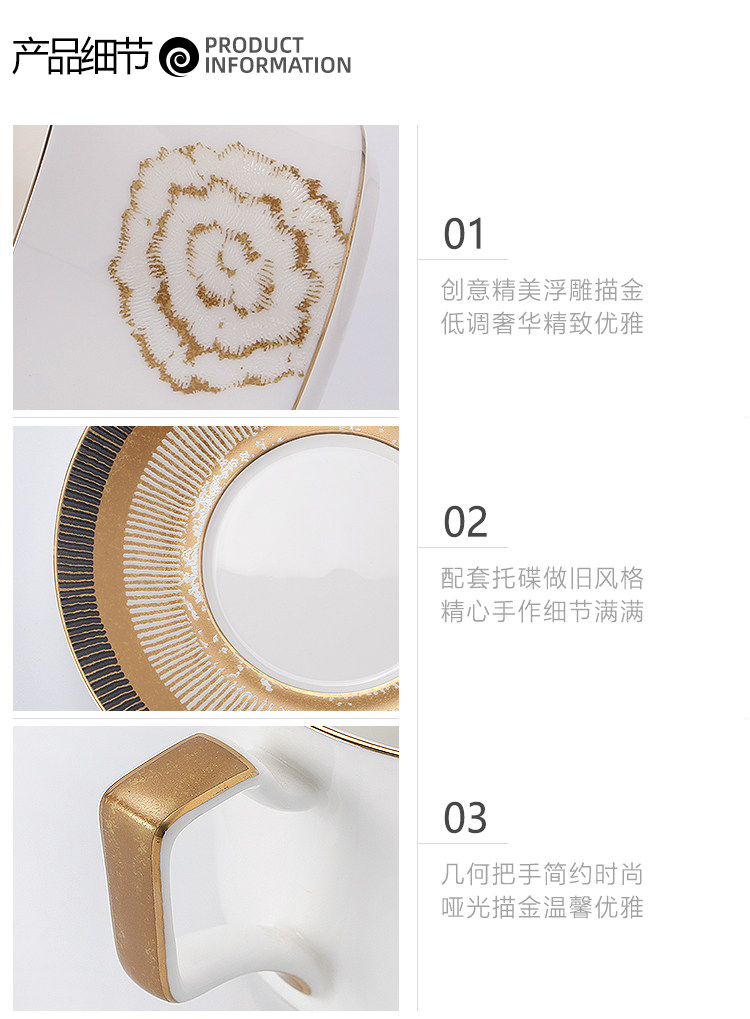 产品细节 PRODUCT INFORMATION

01

创意精美浮雕描金
低调奢华精致优雅

02

配套托碟做旧风格
精心手作细节满满

03

几何把手简约时尚
哑光描金温馨优雅