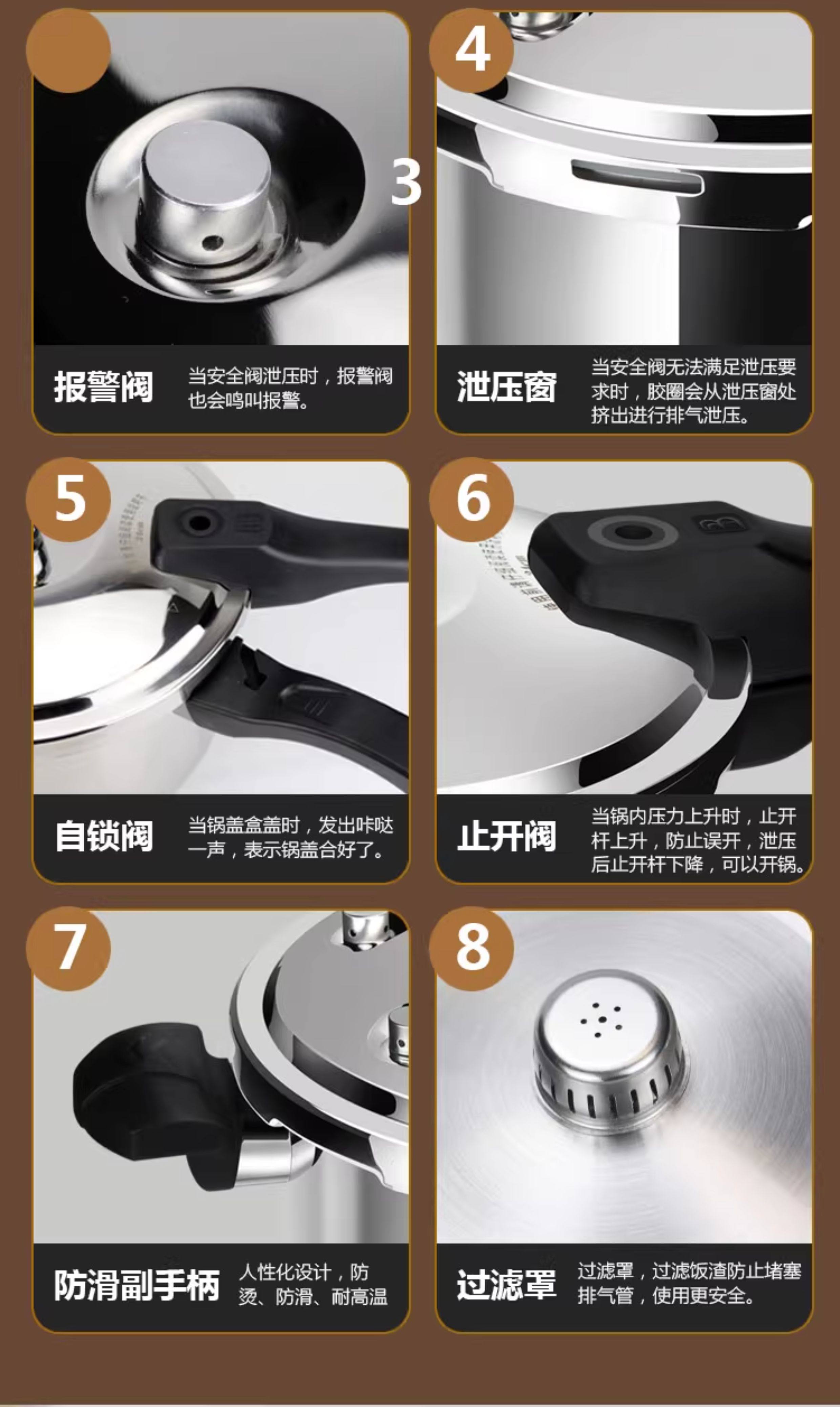 3
报警阀
当安全阀泄压时，报警阀也会鸣叫报警。

4
泄压窗
当安全阀无法满足泄压要求时，胶圈会从泄压窗处挤出进行排气泄压。

5
自锁阀
当锅盖盒盖时，发出咔哒一声，表示锅盖合好了。

6
止开阀
当锅内压力上升时，止开杆上升，防止误开，泄压后止开杆下降，可以开锅。

7
防滑副手柄
人性化设计，防烫、防滑、耐高温

8
过滤罩
过滤罩，过滤饭渣防止堵塞排气管，使用更安全。