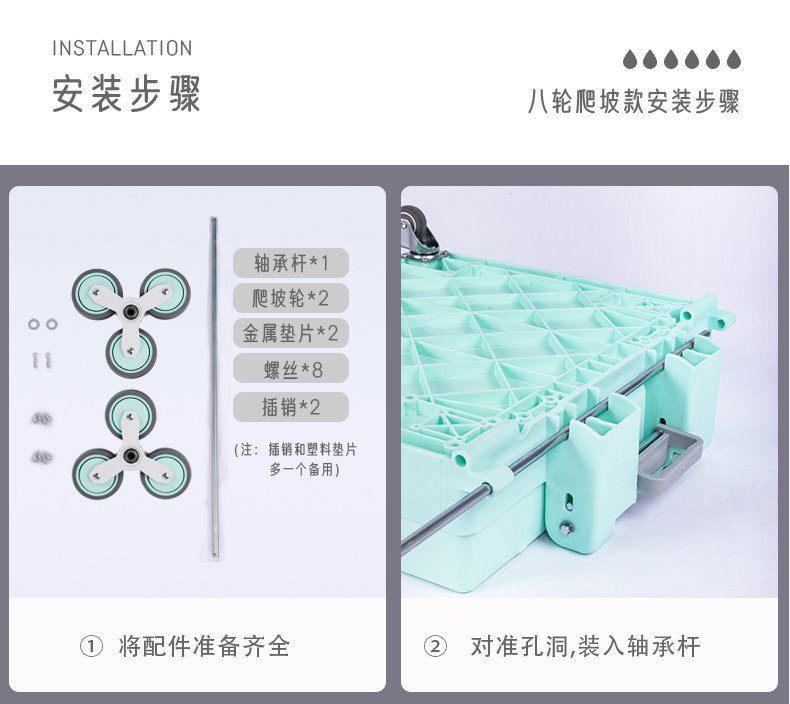 INSTALLATION
安装步骤

八轮爬坡款安装步骤

轴承杆*1
爬坡轮*2
金属垫片*2
螺丝*8
插销*2

(注：插销和塑料垫片多一个备用)

① 将配件准备齐全

② 对准孔洞,装入轴承杆