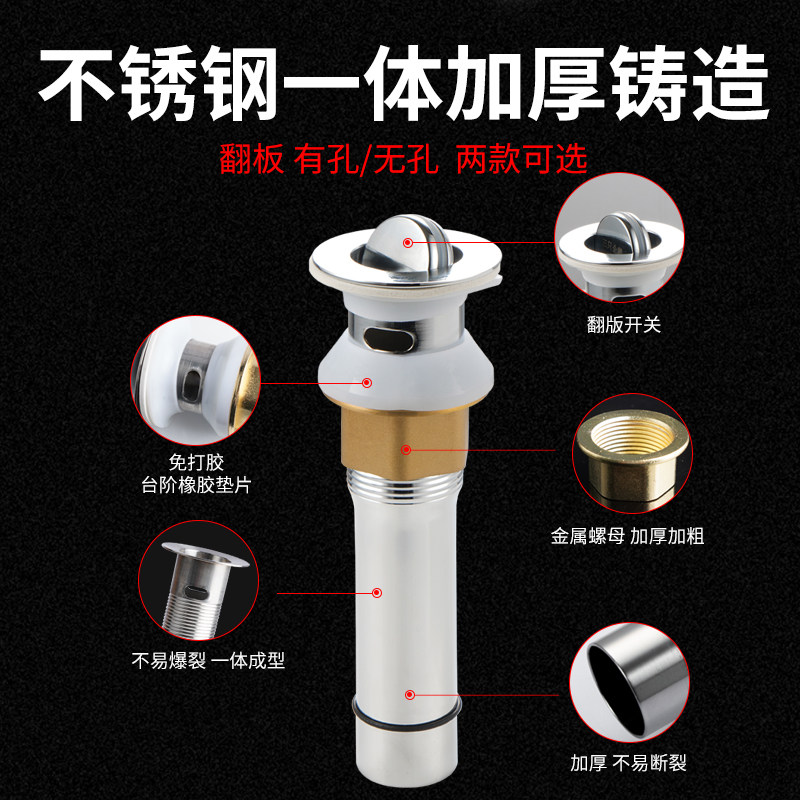 不锈钢一体加厚铸造

翻板 有孔/无孔 两款可选

翻版开关

免打胶
台阶橡胶垫片

金属螺母 加厚加粗

不易爆裂 一体成型

加厚 不易断裂