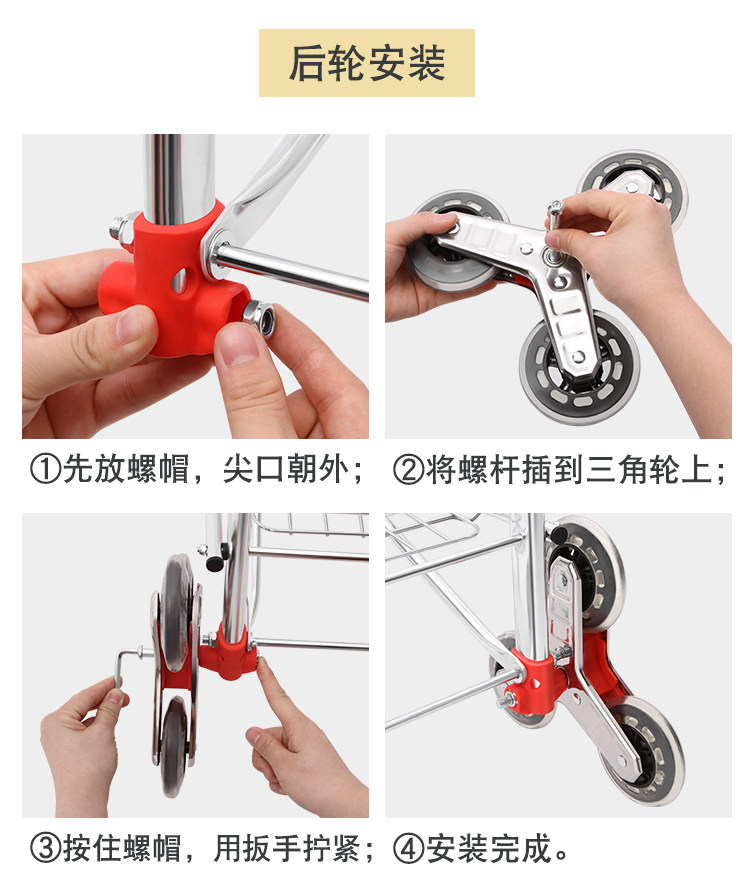 后轮安装

①先放螺帽，尖口朝外；

②将螺杆插到三角轮上；

③按住螺帽，用扳手拧紧；

④安装完成。