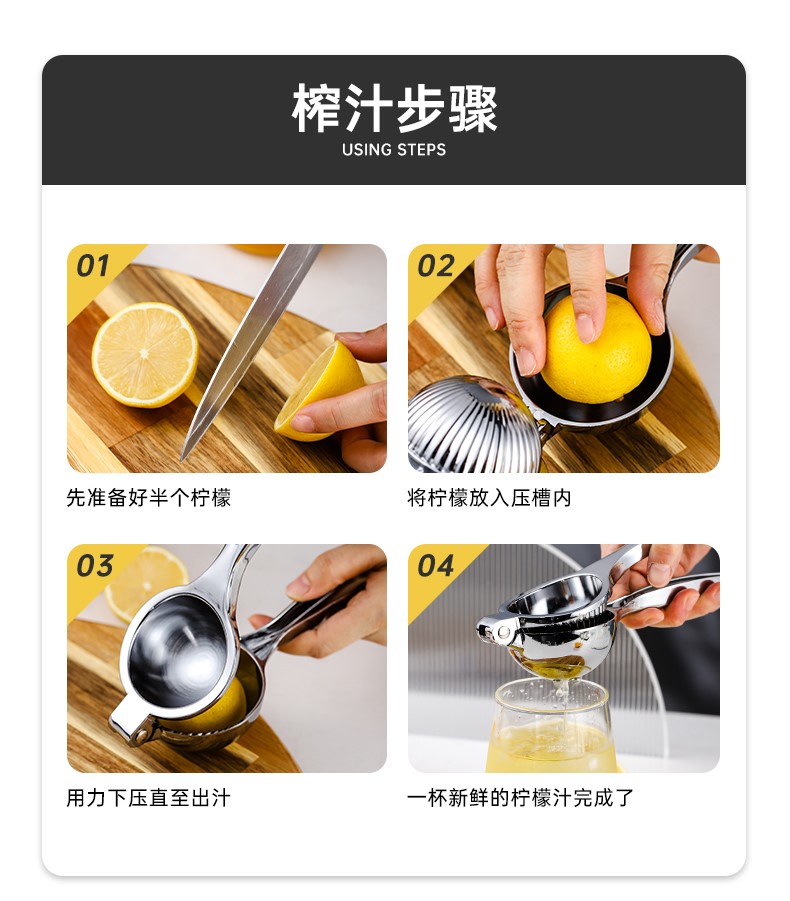 榨汁步骤
USING STEPS

01
先准备好半个柠檬

02
将柠檬放入压槽内

03
用力下压直至出汁

04
一杯新鲜的柠檬汁完成了