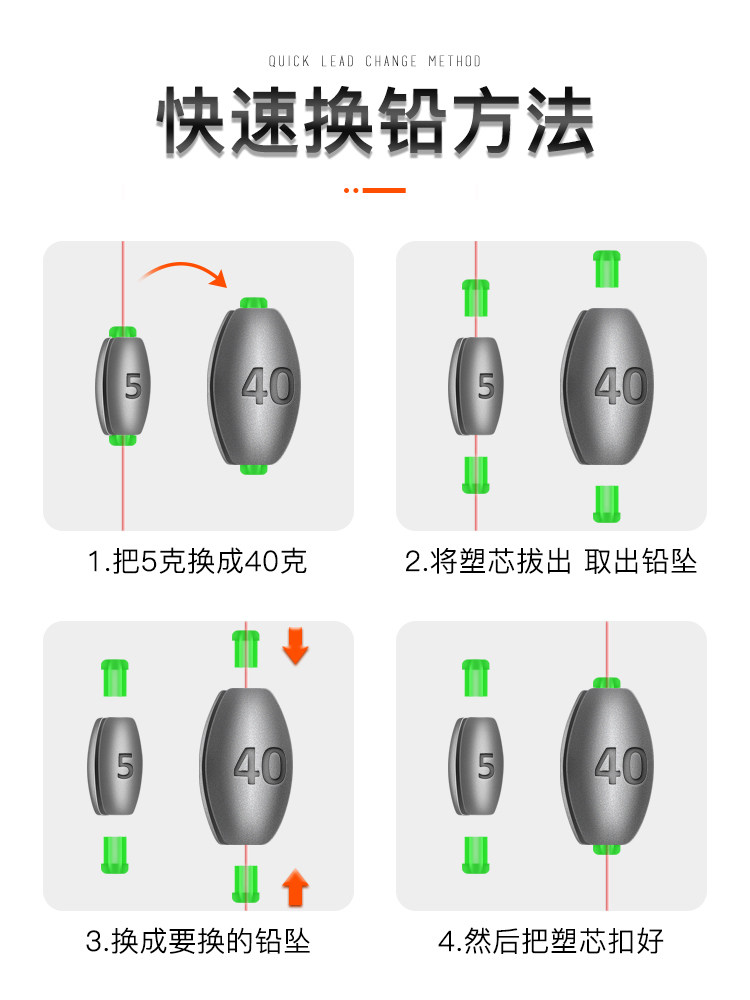 QUICK LEAD CHANGE METHOD

快速换铅方法

5

40

1.把5克换成40克

5

40

2.将塑芯拔出 取出铅坠

5

40

3.换成要换的铅坠

5

40

4.然后把塑芯扣好