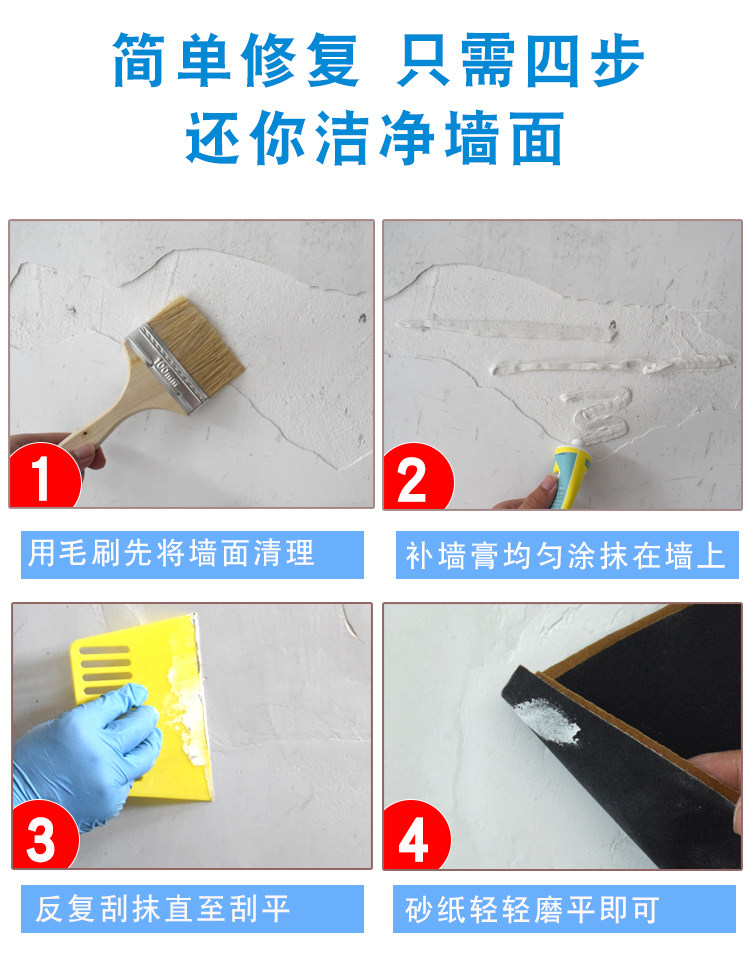 简单修复 只需四步
还你洁净墙面

1
用毛刷先将墙面清理

2
补墙膏均匀涂抹在墙上

3
反复刮抹直至刮平

4
砂纸轻轻磨平即可