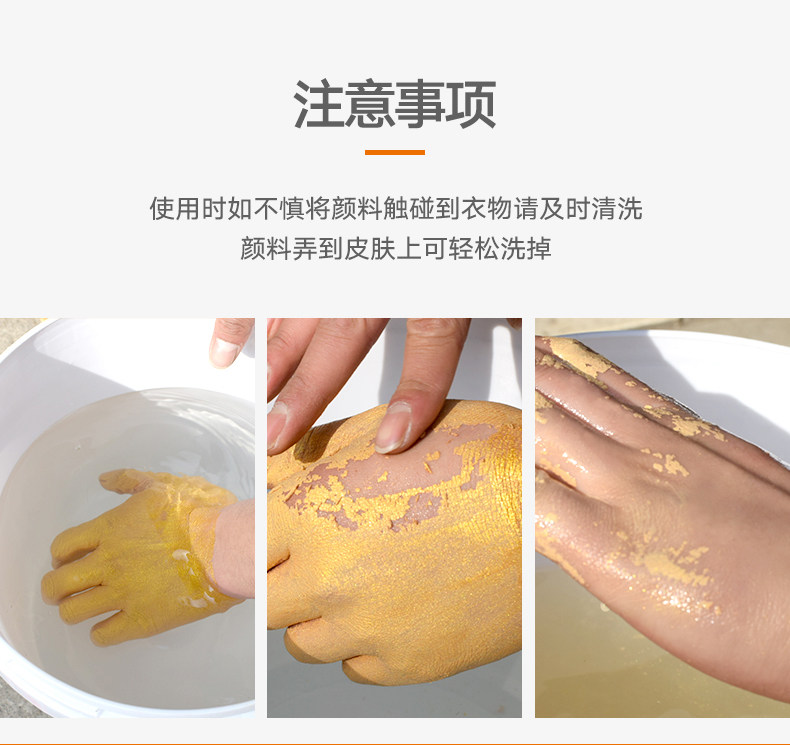 注意事项

使用时如不慎将颜料触碰到衣物请及时清洗
颜料弄到皮肤上可轻松洗掉