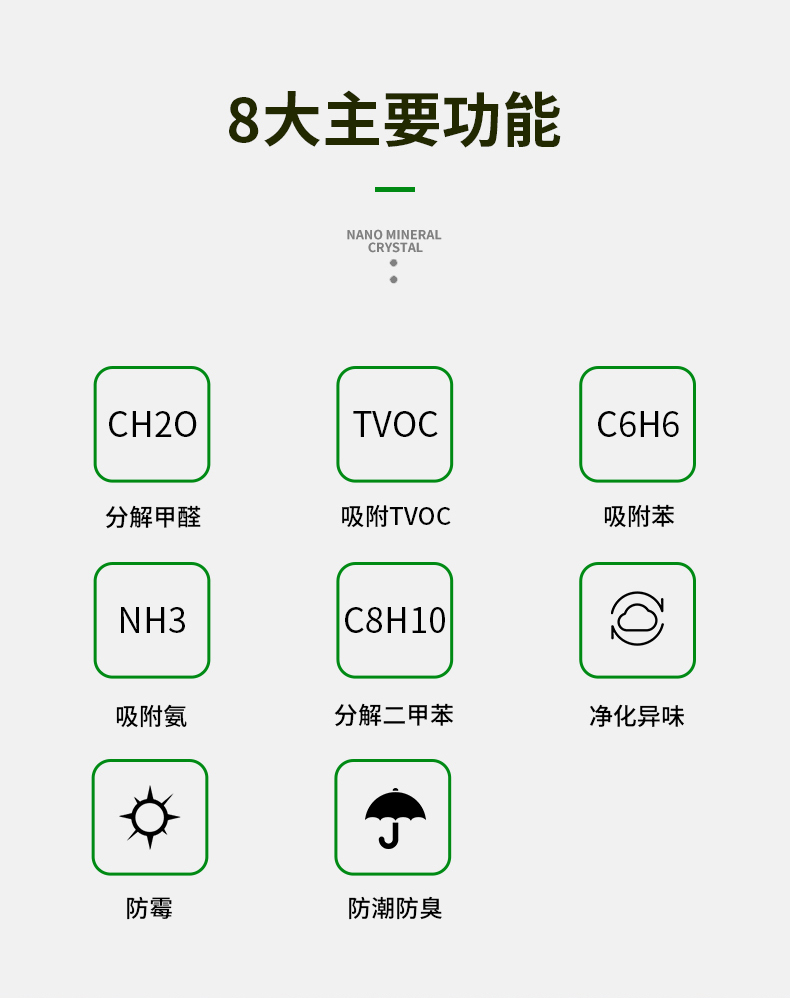 8大主要功能

NANO MINERAL
CRYSTAL

CH2O
分解甲醛

TVOC
吸附TVOC

C6H6
吸附苯

NH3
吸附氨

C8H10
分解二甲苯

净化异味

防霉

防潮防臭