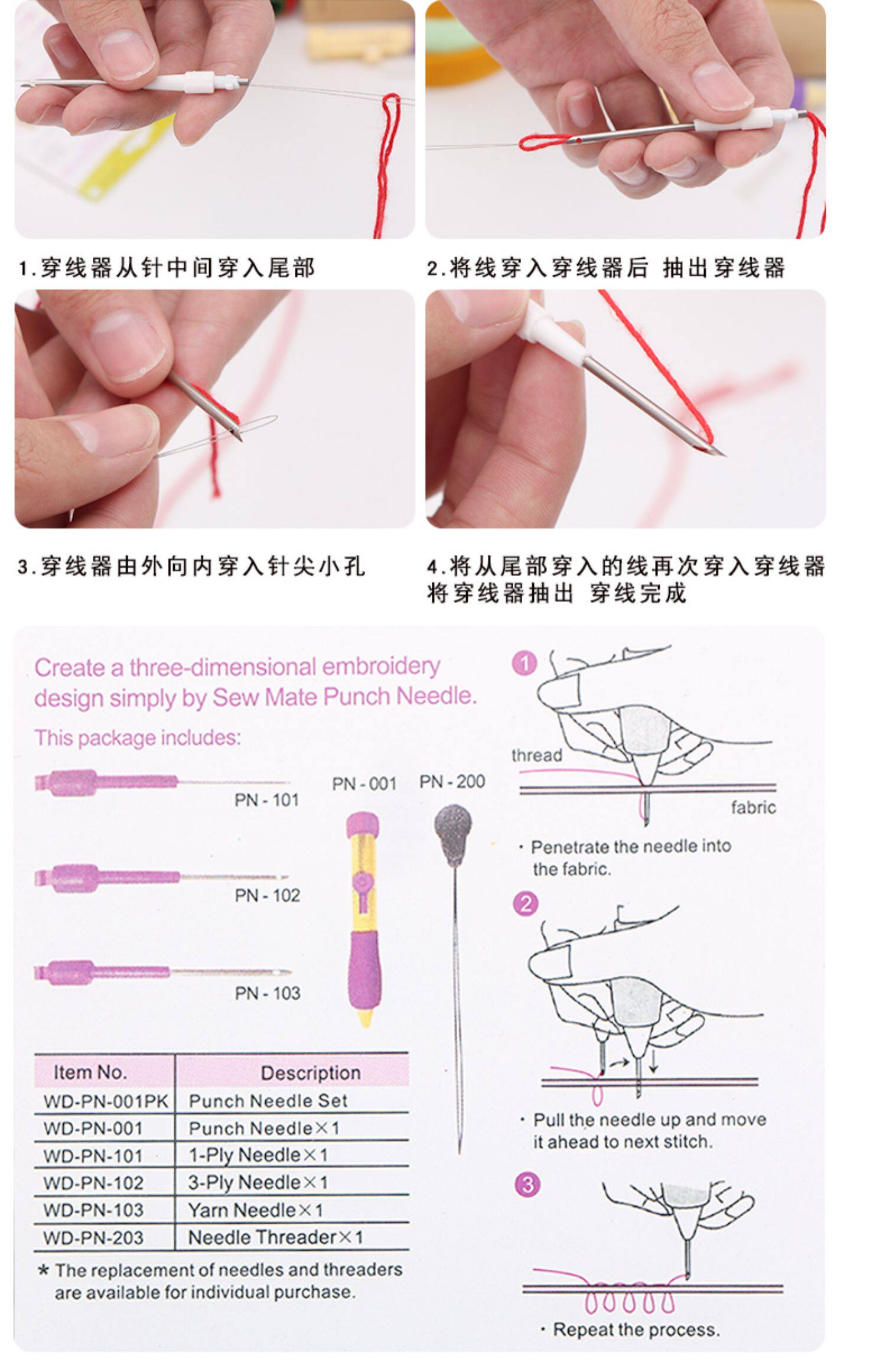 1.穿线器从针中间穿入尾部

2.将线穿入穿线器后 抽出穿线器

3.穿线器由外向内穿入针尖小孔

4.将从尾部穿入的线再次穿入穿线器 将穿线器抽出 穿线完成

Create a three-dimensional embroidery design simply by Sew Mate Punch Needle.

This package includes:

PN - 101

PN - 102

PN - 103

PN - 001

PN - 200

| Item No. | Description |
|---|---|
| WD-PN-001PK | Punch Needle Set |
| WD-PN-001 | Punch Needle×1 |
| WD-PN-101 | 1-Ply Needle×1 |
| WD-PN-102 | 3-Ply Needle×1 |
| WD-PN-103 | Yarn Needle×1 |
| WD-PN-203 | Needle Threader×1 |

* The replacement of needles and threaders are available for individual purchase.

1

thread

fabric

· Penetrate the needle into the fabric.

2

· Pull the needle up and move it ahead to next stitch.

3

· Repeat the process.