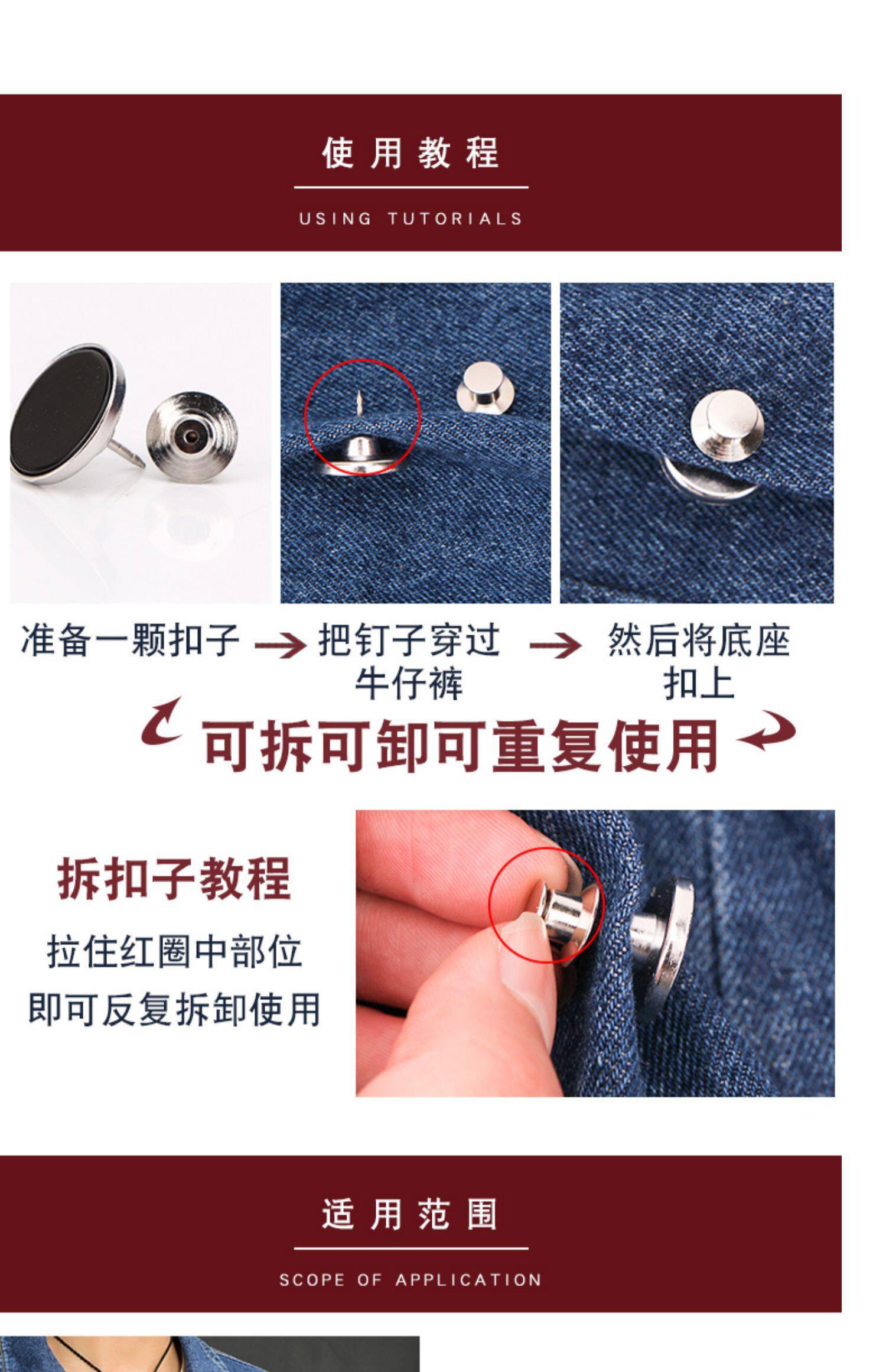 使用教程

USING TUTORIALS

准备一颗扣子 → 把钉子穿过牛仔裤 → 然后将底座扣上

可拆可卸可重复使用

拆扣子教程

拉住红圈中部位
即可反复拆卸使用

适用范围

SCOPE OF APPLICATION