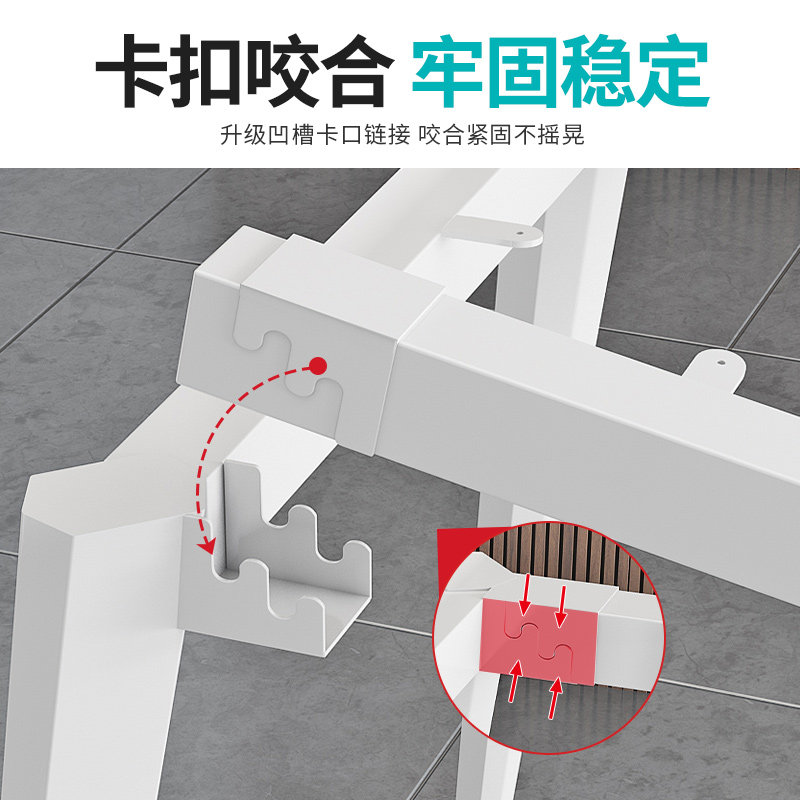 卡扣咬合 牢固稳定

升级凹槽卡口链接 咬合紧固不摇晃