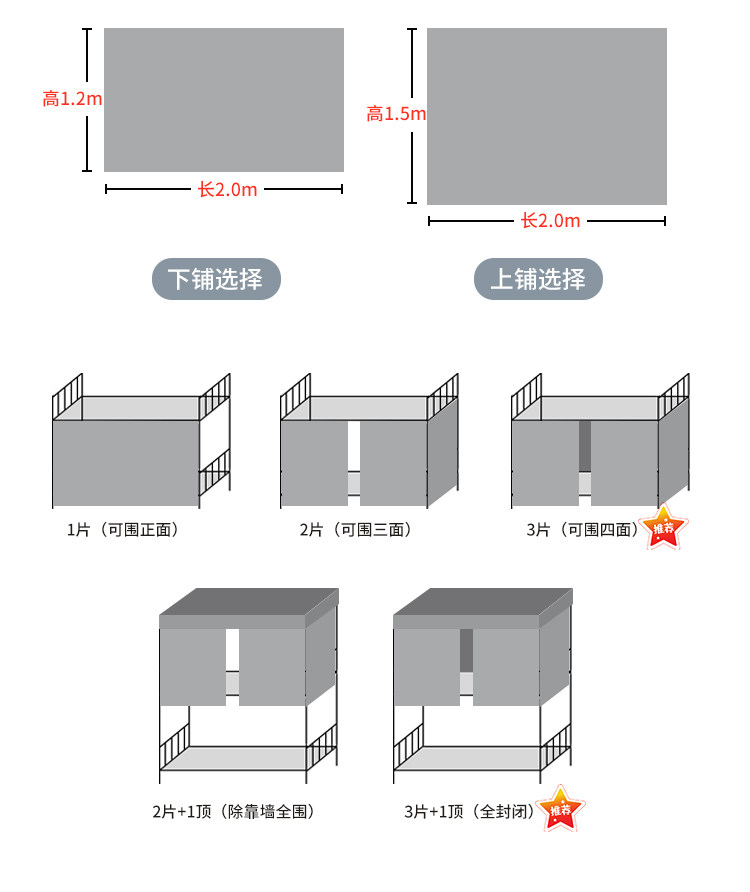 高1.2m

长2.0m

高1.5m

长2.0m

下铺选择

上铺选择

1片（可围正面）

2片（可围三面）

3片（可围四面）

推荐

2片+1顶（除靠墙全围）

3片+1顶（全封闭）

推荐