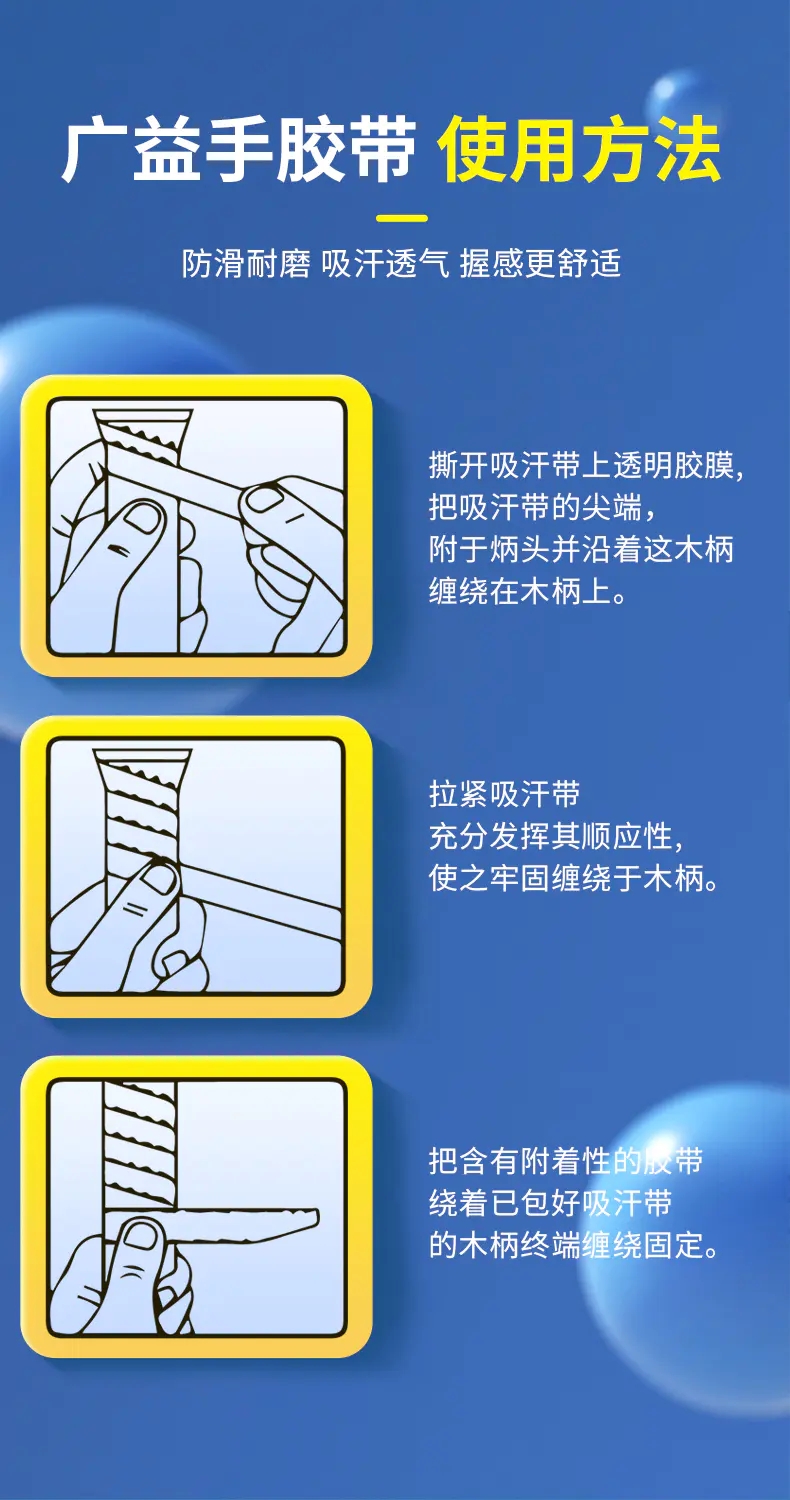 广益手胶带 使用方法

防滑耐磨 吸汗透气 握感更舒适

撕开吸汗带上透明胶膜,
把吸汗带的尖端,
附于炳头并沿着这木柄
缠绕在木柄上。

拉紧吸汗带
充分发挥其顺应性,
使之牢固缠绕于木柄。

把含有附着性的胶带
绕着已包好吸汗带
的木柄终端缠绕固定。