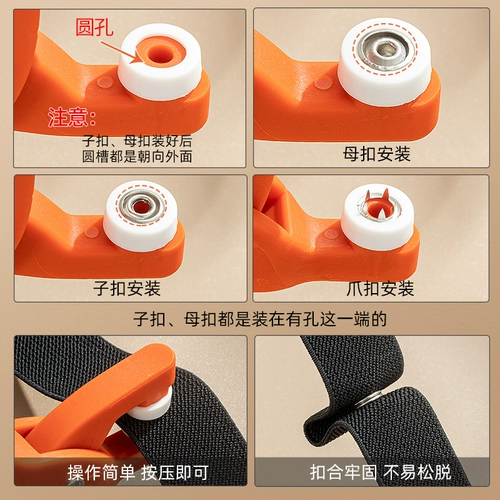 圆孔

注意:
子扣、母扣装好后
圆槽都是朝向外面

母扣安装

子扣安装

爪扣安装

子扣、母扣都是装在有孔这一端的

操作简单 按压即可

扣合牢固 不易松脱