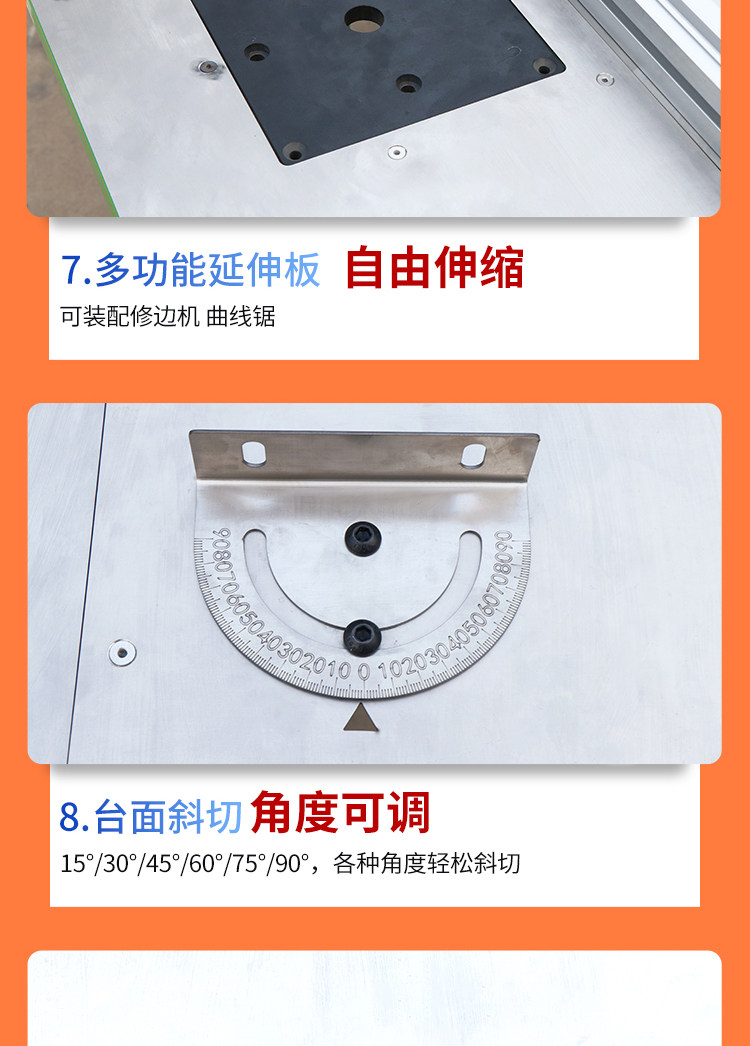 7.多功能延伸板 自由伸缩
可装配修边机 曲线锯

90 80 70 60 50 40 30 20 10 0 10 20 30 40 50 60 70 80 90

8.台面斜切 角度可调
15°/30°/45°/60°/75°/90°，各种角度轻松斜切