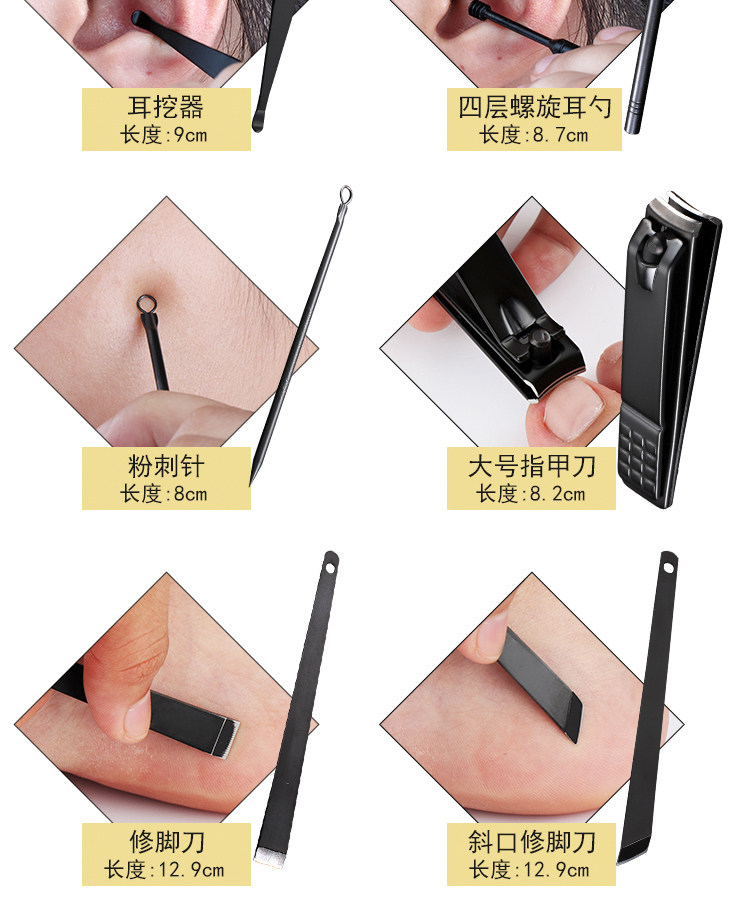 耳挖器
长度:9cm

四层螺旋耳勺
长度:8.7cm

粉刺针
长度:8cm

大号指甲刀
长度:8.2cm

修脚刀
长度:12.9cm

斜口修脚刀
长度:12.9cm