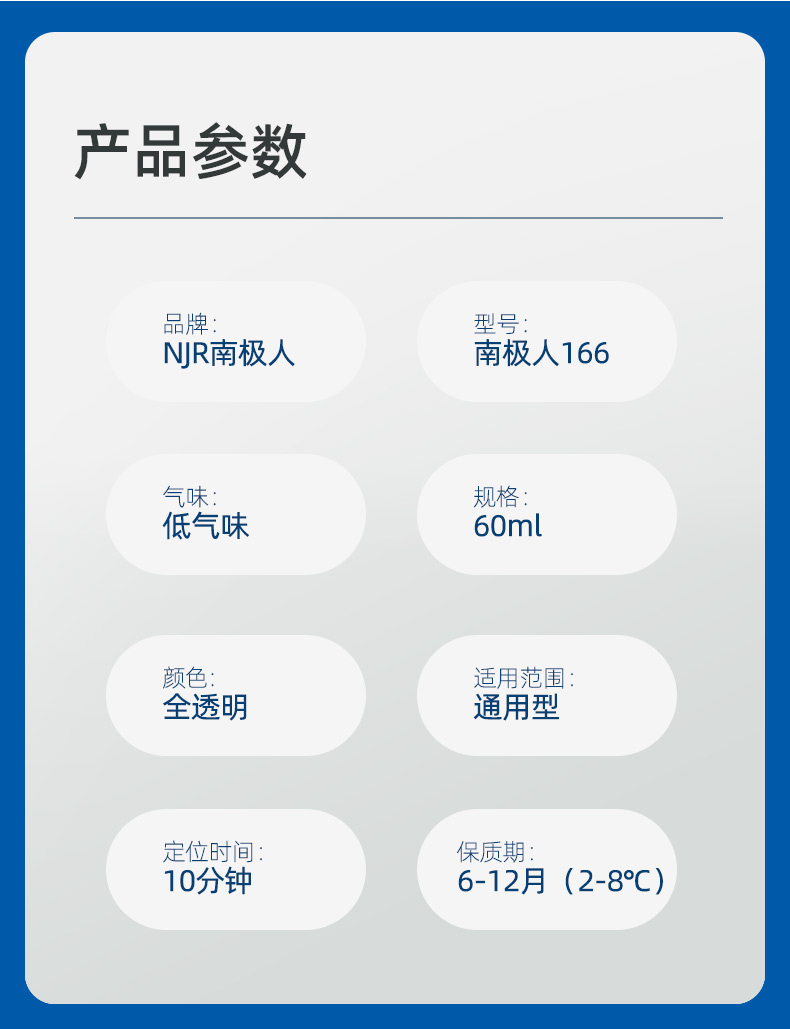 产品参数

品牌:
NJR南极人

型号:
南极人166

气味:
低气味

规格:
60ml

颜色:
全透明

适用范围:
通用型

定位时间:
10分钟

保质期:
6-12月（2-8℃）