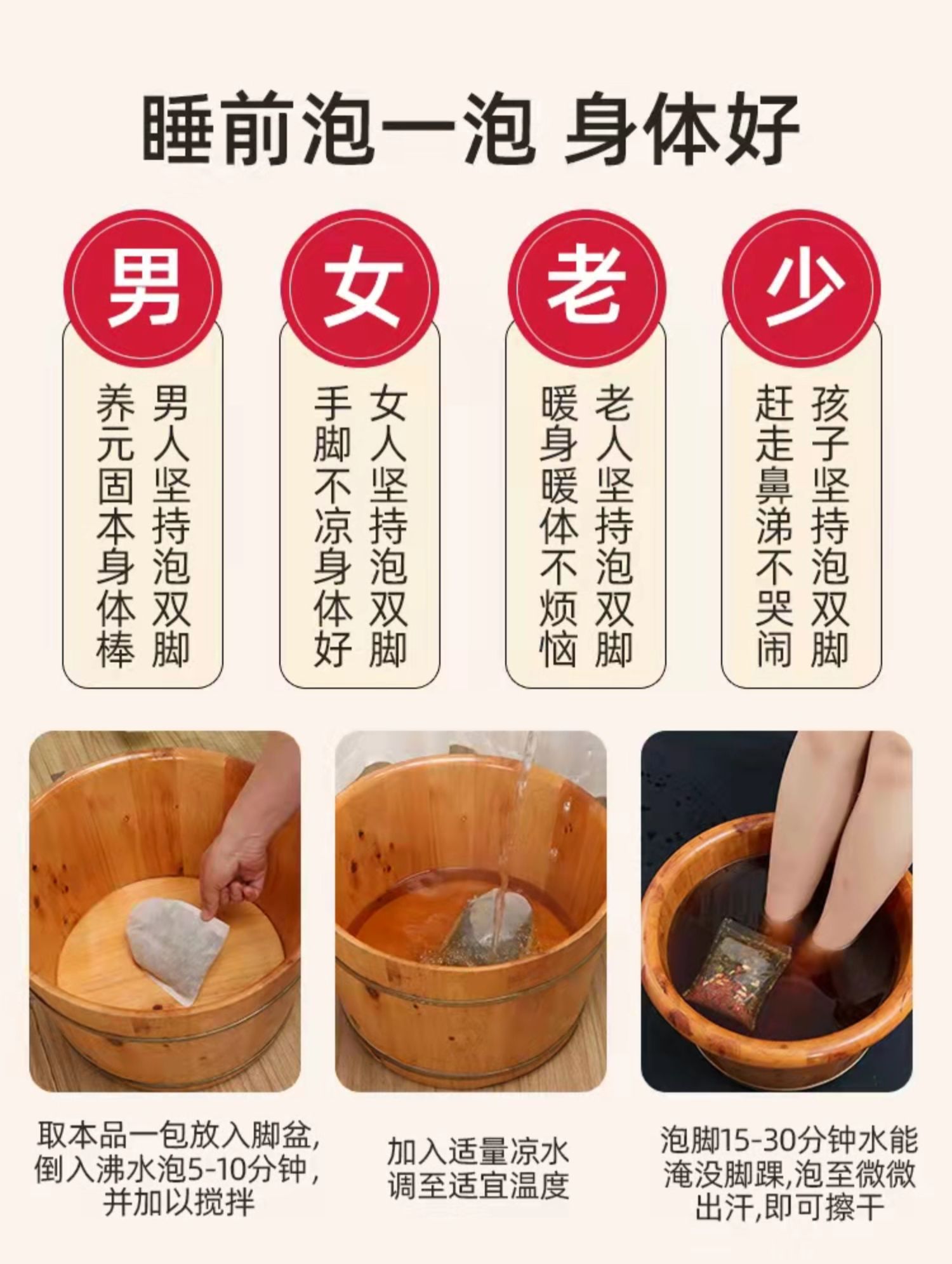 睡前泡一泡 身体好

男

男人坚持泡双脚
养元固本身体棒

女

女人坚持泡双脚
手脚不凉身体好

老

老人坚持泡双脚
暖身暖体不烦恼

少

孩子坚持泡双脚
赶走鼻涕不哭闹

取本品一包放入脚盆，倒入沸水泡5-10分钟，并加以搅拌

加入适量凉水调至适宜温度

泡脚15-30分钟水能淹没脚踝,泡至微微出汗,即可擦干