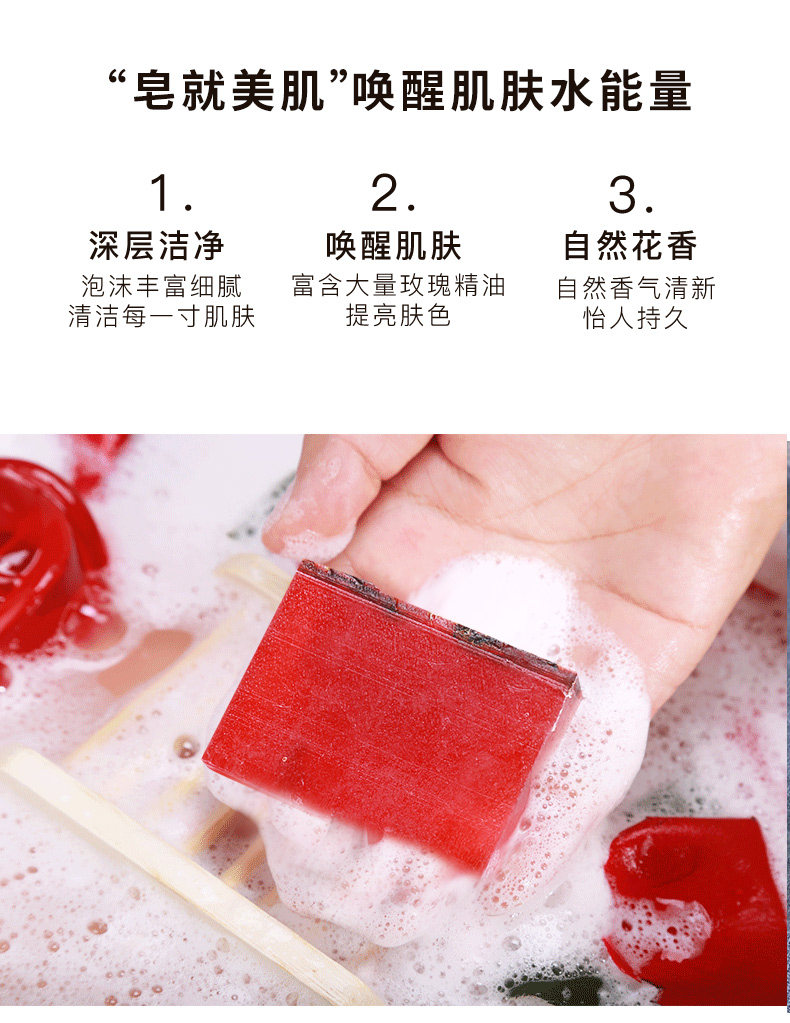 “皂就美肌”唤醒肌肤水能量

1.
深层洁净
泡沫丰富细腻
清洁每一寸肌肤

2.
唤醒肌肤
富含大量玫瑰精油
提亮肤色

3.
自然花香
自然香气清新
怡人持久