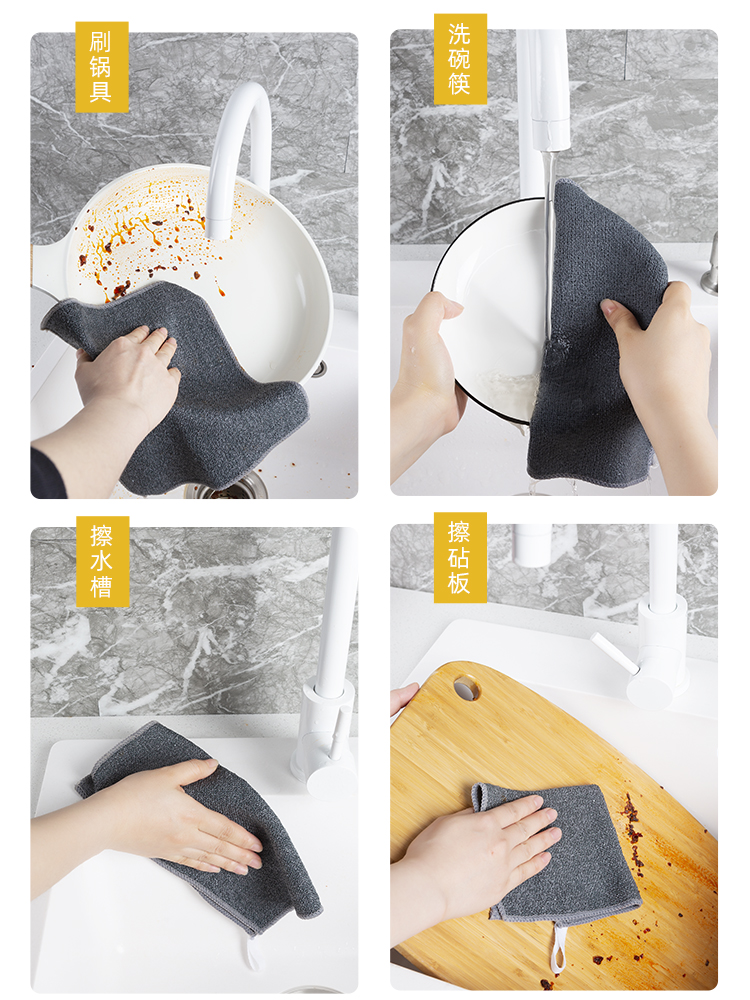 刷锅具

洗碗筷

擦水槽

擦砧板