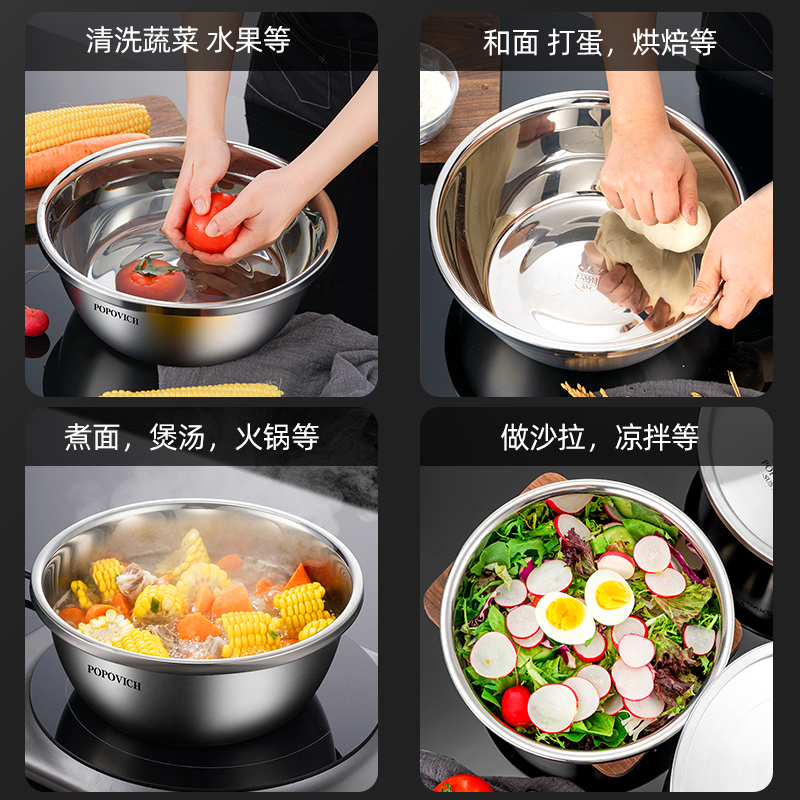 清洗蔬菜 水果等

POPOVICH

和面 打蛋，烘焙等

煮面，煲汤，火锅等

POPOVICH

做沙拉，凉拌等