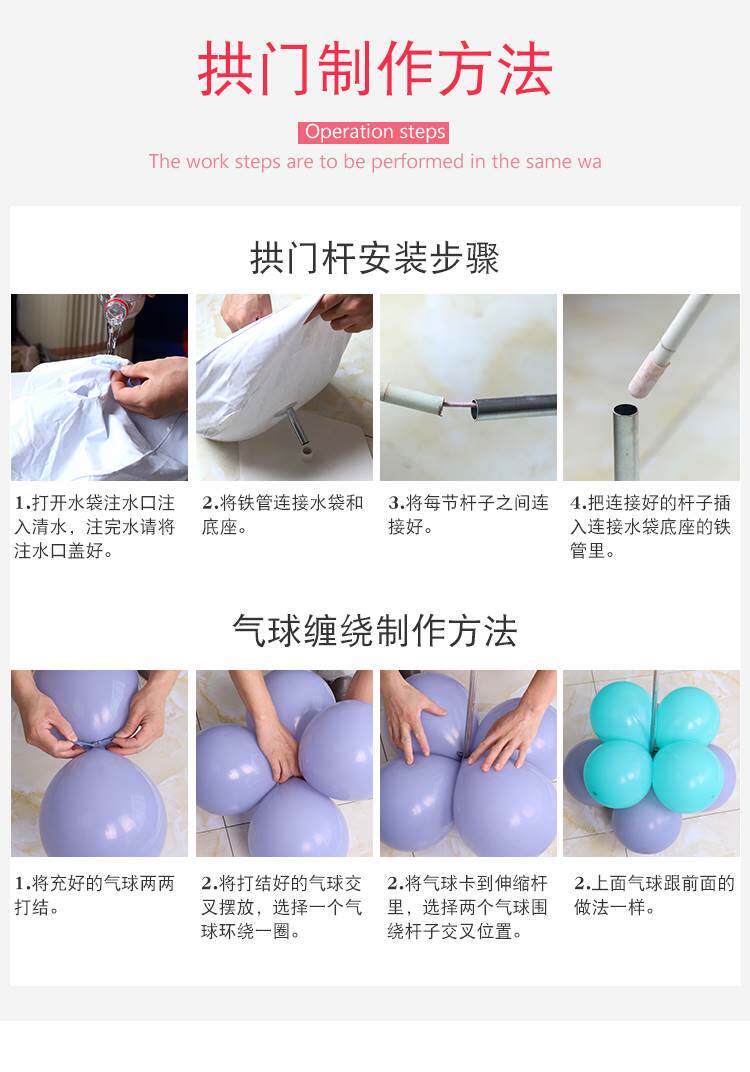 拱门制作方法

Operation steps

The work steps are to be performed in the same wa

拱门杆安装步骤

1.打开水袋注水口注入清水，注完水请将注水口盖好。

2.将铁管连接水袋和底座。

3.将每节杆子之间连接好。

4.把连接好的杆子插入连接水袋底座的铁管里。

气球缠绕制作方法

1.将充好的气球两两打结。

2.将打结好的气球交叉摆放，选择一个气球环绕一圈。

2.将气球卡到伸缩杆里，选择两个气球围绕杆子交叉位置。

2.上面气球跟前面的做法一样。