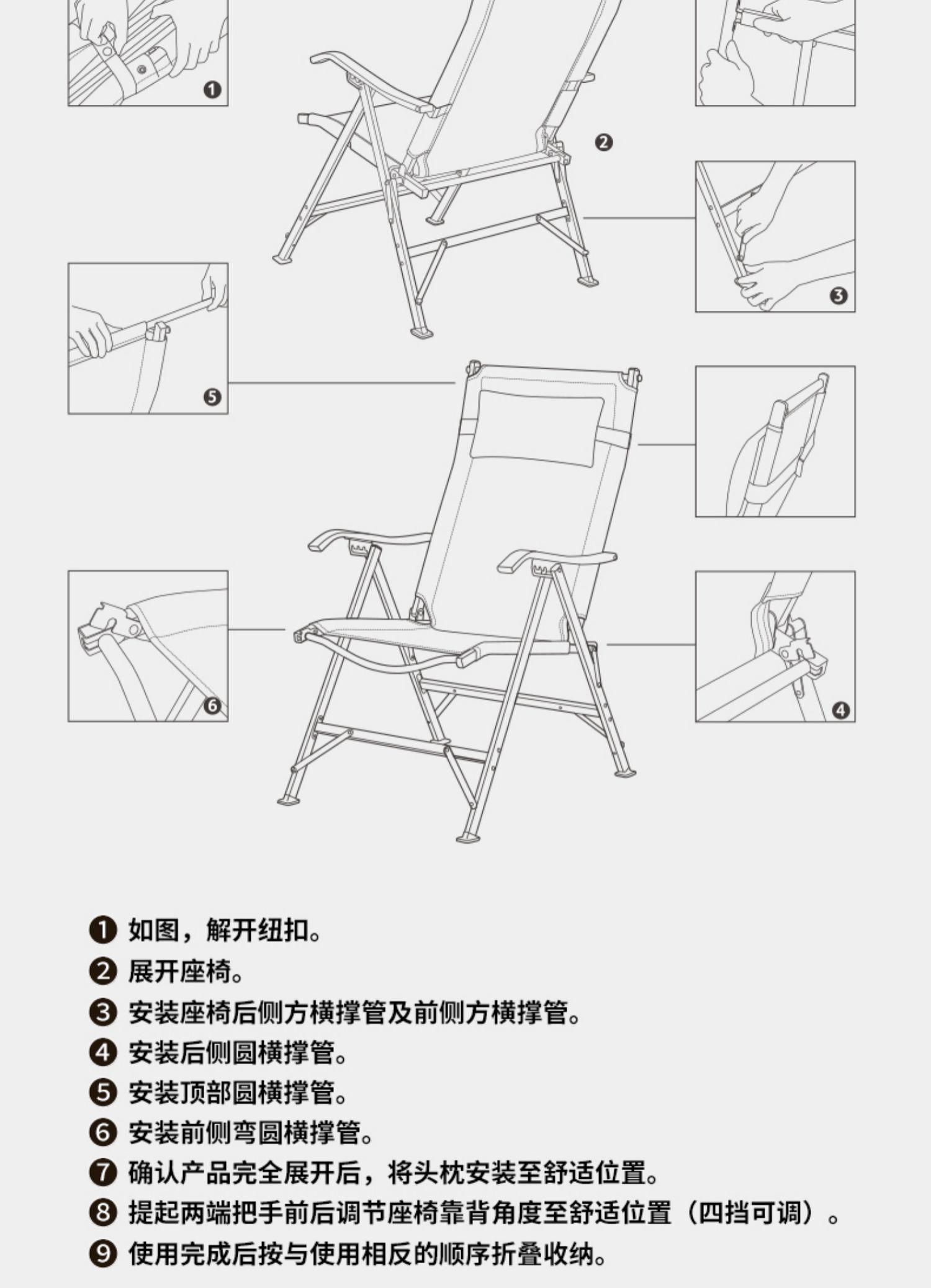 ❶

❷

❸

❺

❻

❹

❶ 如图，解开纽扣。
❷ 展开座椅。
❸ 安装座椅后侧方横撑管及前侧方横撑管。
❹ 安装后侧圆横撑管。
❺ 安装顶部圆横撑管。
❻ 安装前侧弯圆横撑管。
❼ 确认产品完全展开后，将头枕安装至舒适位置。
❽ 提起两端把手前后调节座椅靠背角度至舒适位置（四挡可调）。
❾ 使用完成后按与使用相反的顺序折叠收纳。