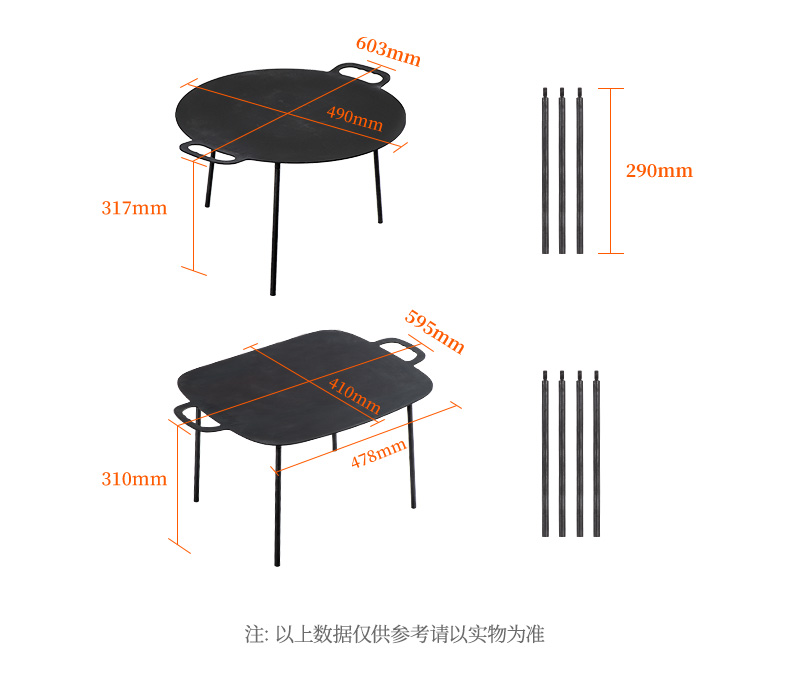 603mm
490mm
317mm
290mm
595mm
410mm
478mm
310mm
注: 以上数据仅供参考请以实物为准