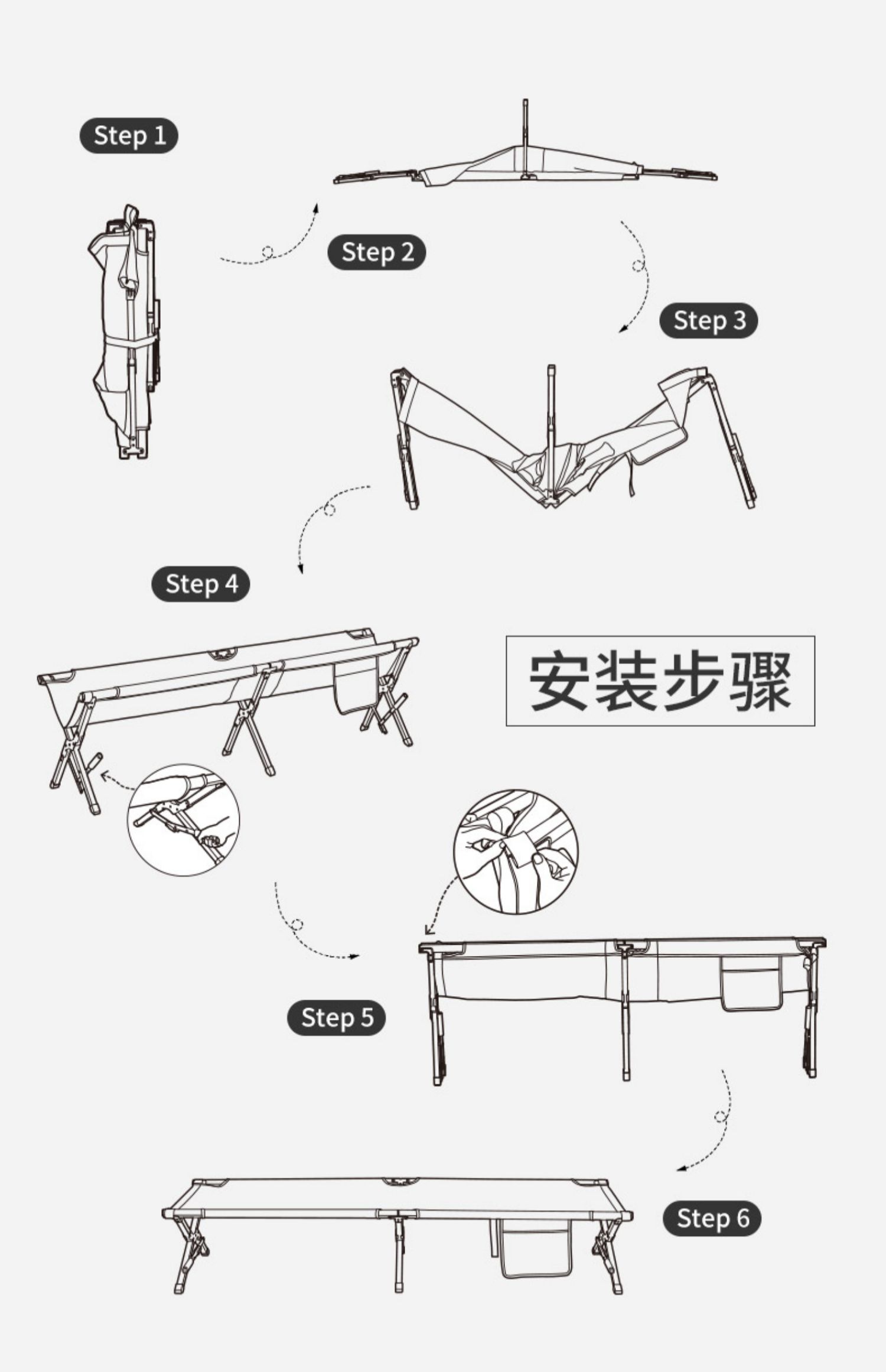 Step 1

Step 2

Step 3

Step 4

安装步骤

Step 5

Step 6