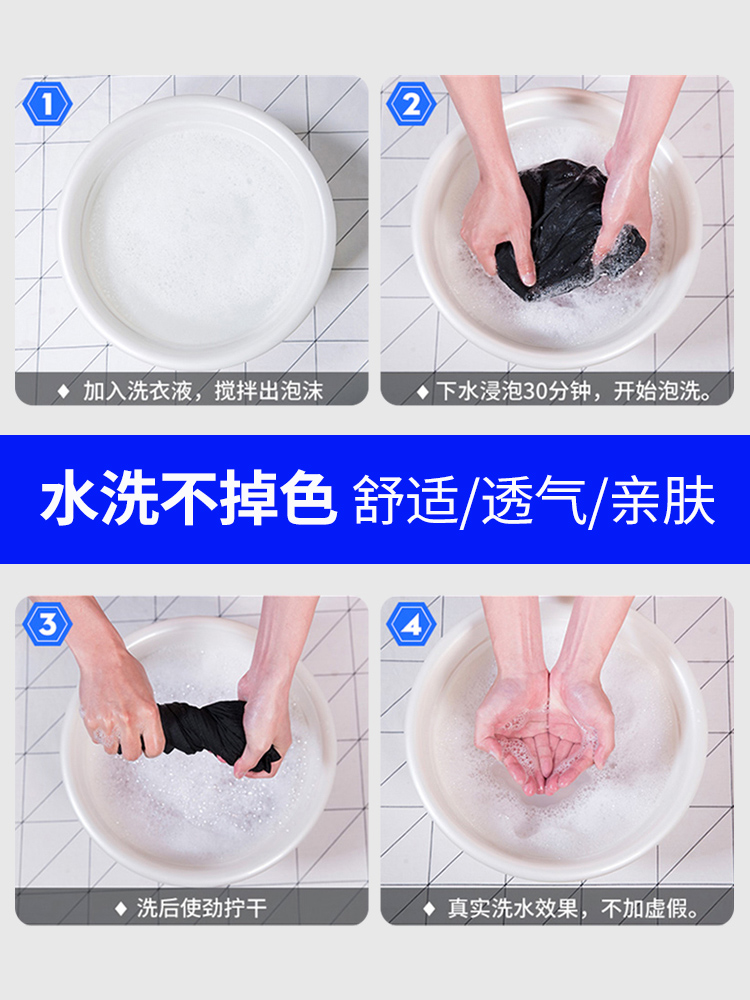 1

◆ 加入洗衣液，搅拌出泡沫

2

◆ 下水浸泡30分钟，开始泡洗。

水洗不掉色 舒适/透气/亲肤

3

◆ 洗后使劲拧干

4

◆ 真实洗水效果，不加虚假。