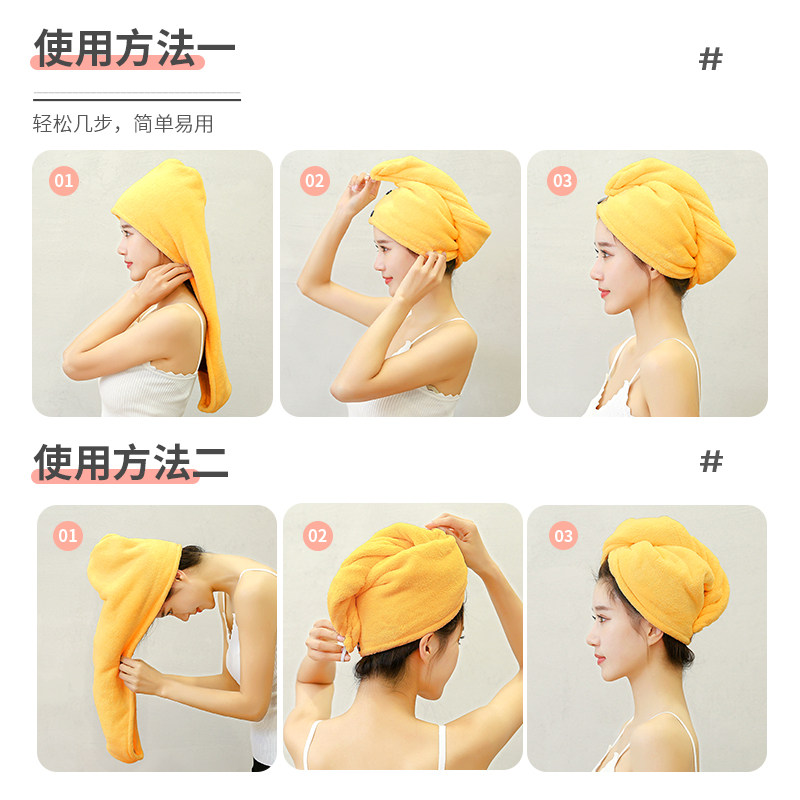 使用方法一

#

轻松几步，简单易用

01

02

03

使用方法二

#

01

02

03