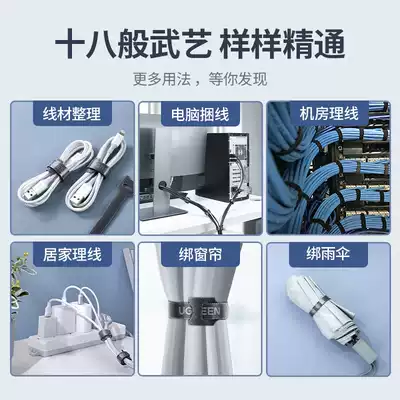 十八般武艺 样样精通

更多用法，等你发现

线材整理

电脑捆线

机房理线

居家理线

绑窗帘

UGREEN

绑雨伞