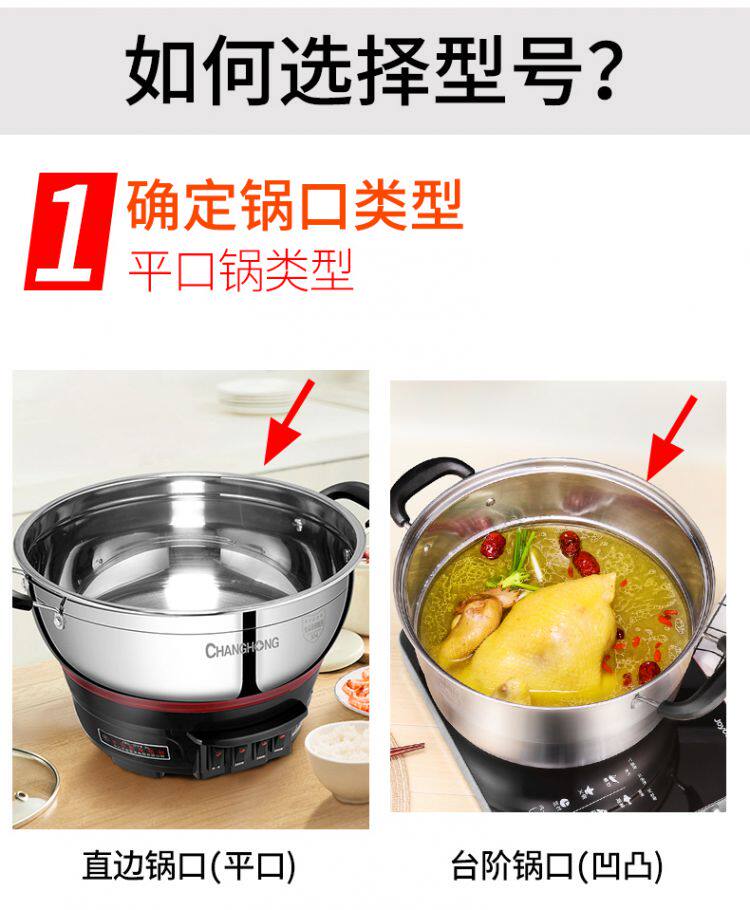 如何选择型号?

1 确定锅口类型
平口锅类型

CHANGHONG

直边锅口(平口)

台阶锅口(凹凸)