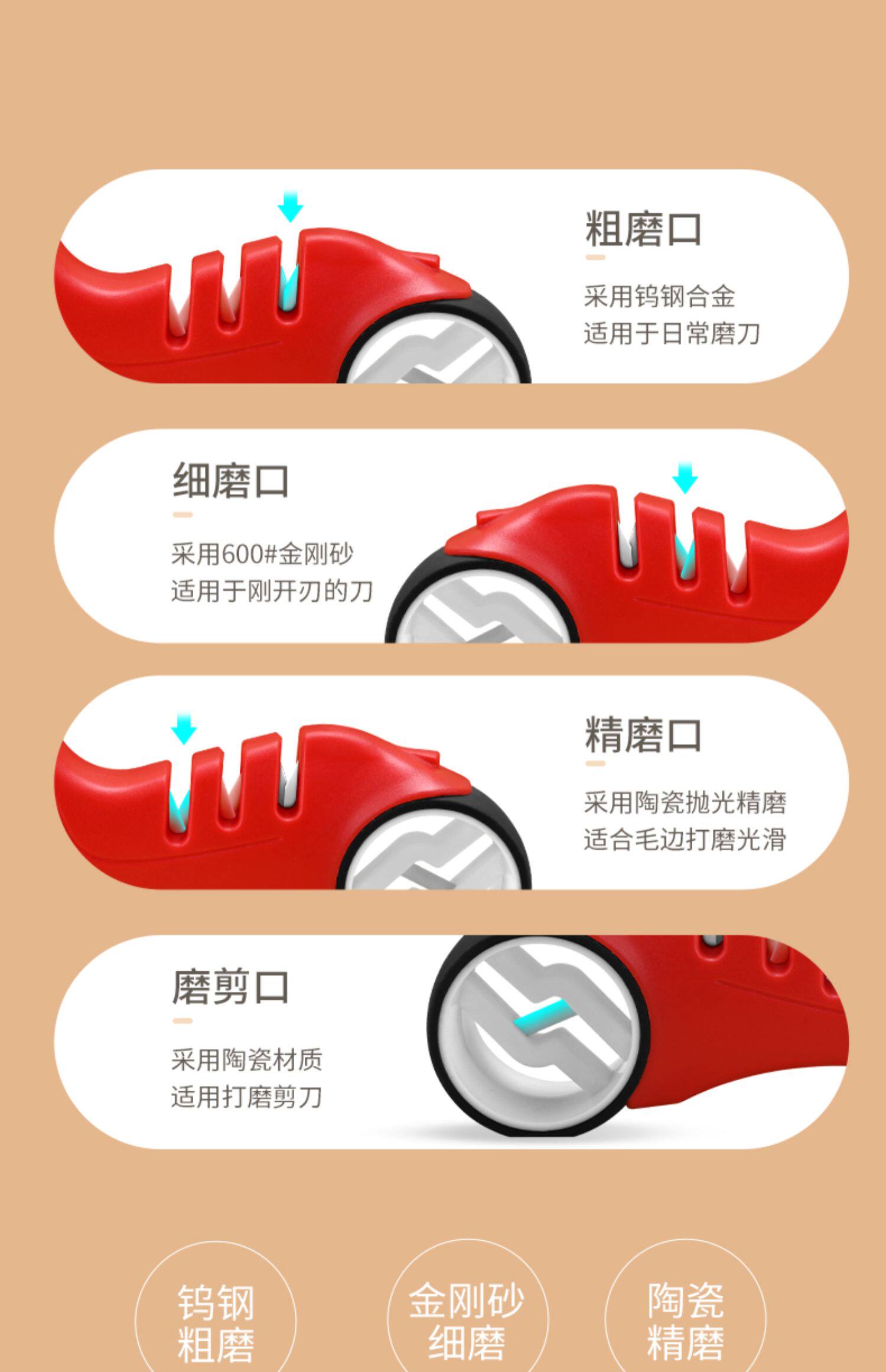 粗磨口

采用钨钢合金
适用于日常磨刀

细磨口

采用600#金刚砂
适用于刚开刃的刀

精磨口

采用陶瓷抛光精磨
适合毛边打磨光滑

磨剪口

采用陶瓷材质
适用打磨剪刀

钨钢
粗磨

金刚砂
细磨

陶瓷
精磨