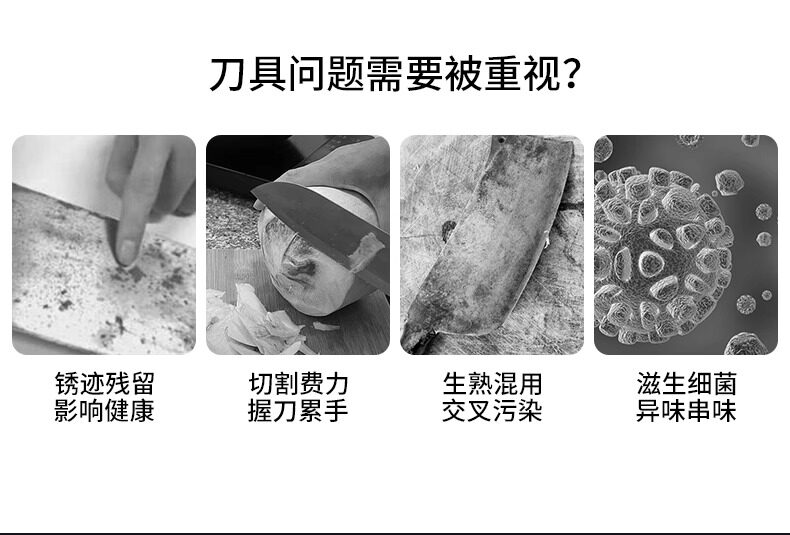 刀具问题需要被重视?

锈迹残留
影响健康

切割费力
握刀累手

生熟混用
交叉污染

滋生细菌
异味串味