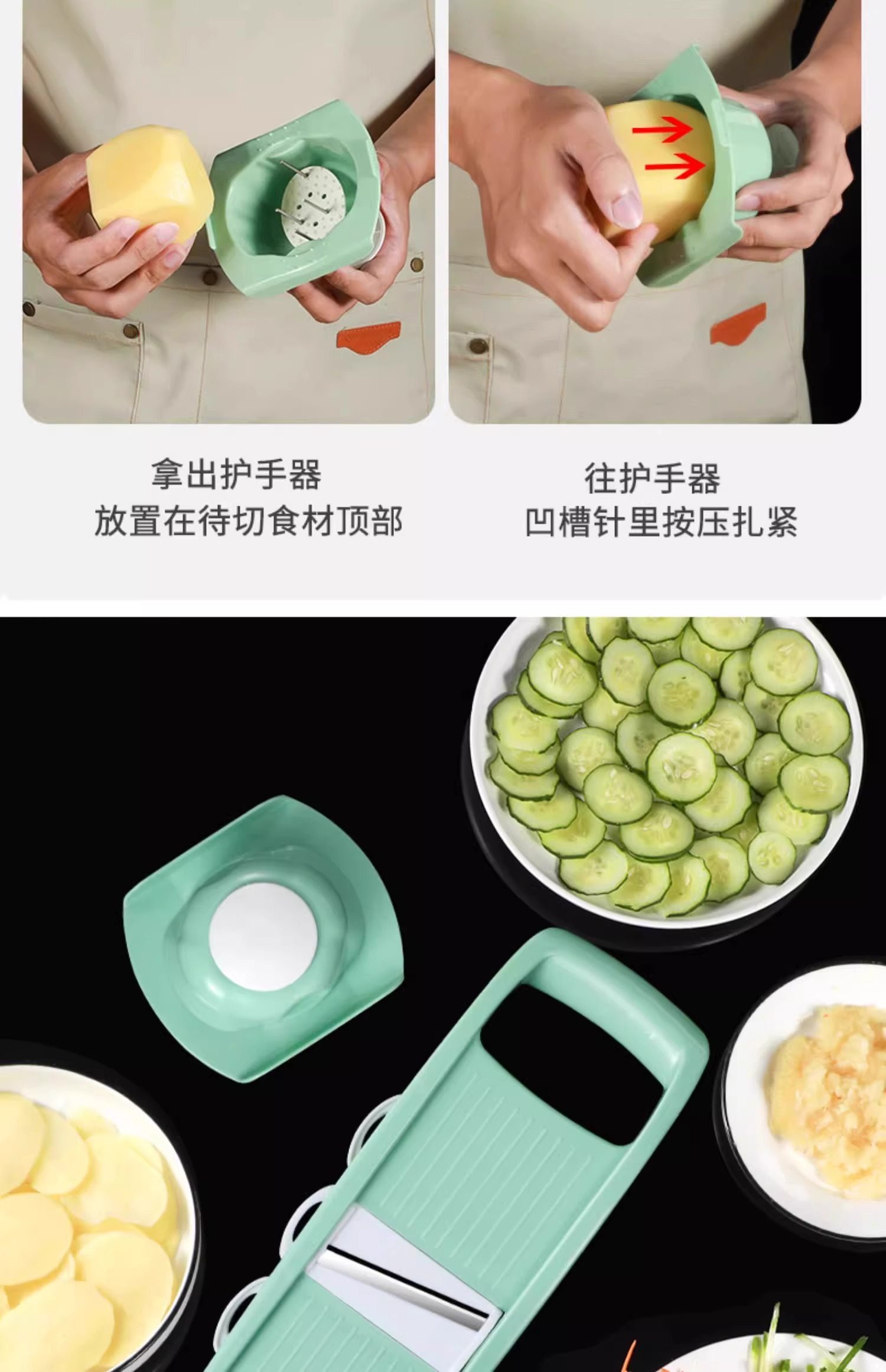 拿出护手器
放置在待切食材顶部

往护手器
凹槽针里按压扎紧