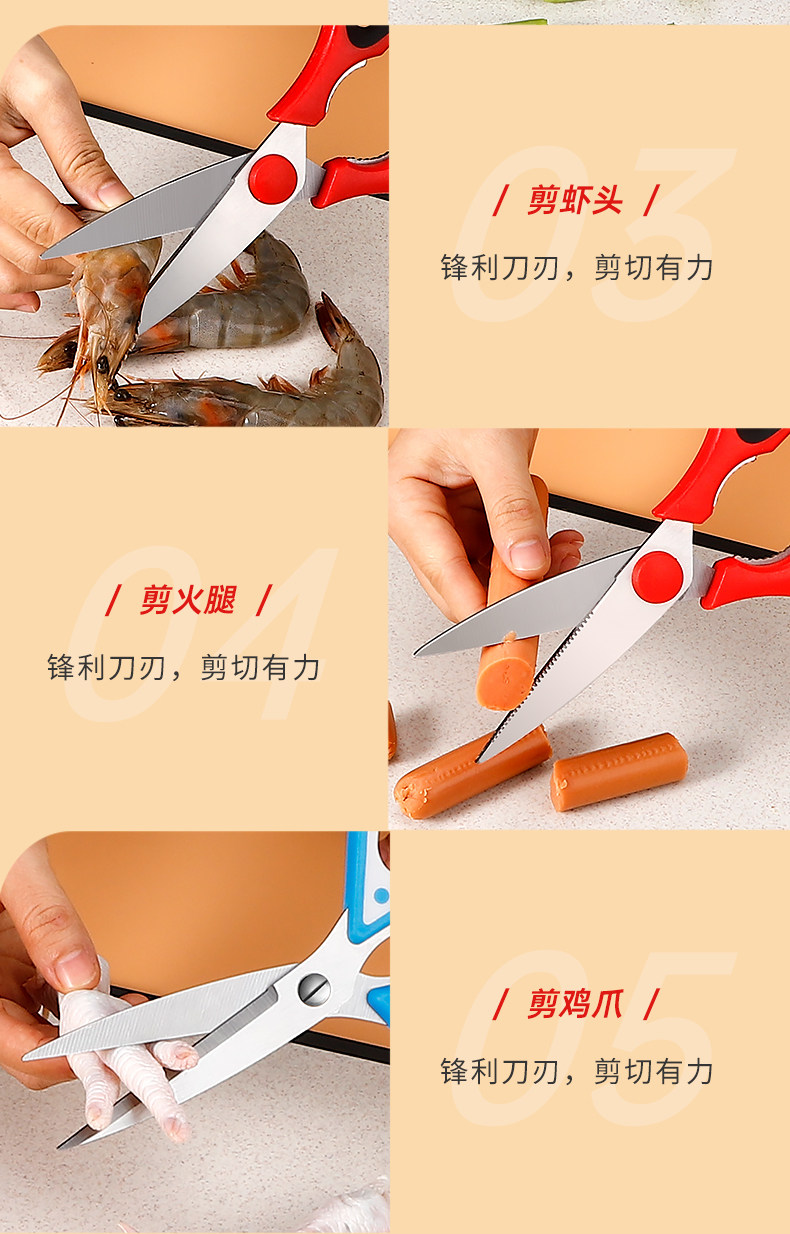 03
/ 剪虾头 /
锋利刀刃，剪切有力

04
/ 剪火腿 /
锋利刀刃，剪切有力

05
/ 剪鸡爪 /
锋利刀刃，剪切有力