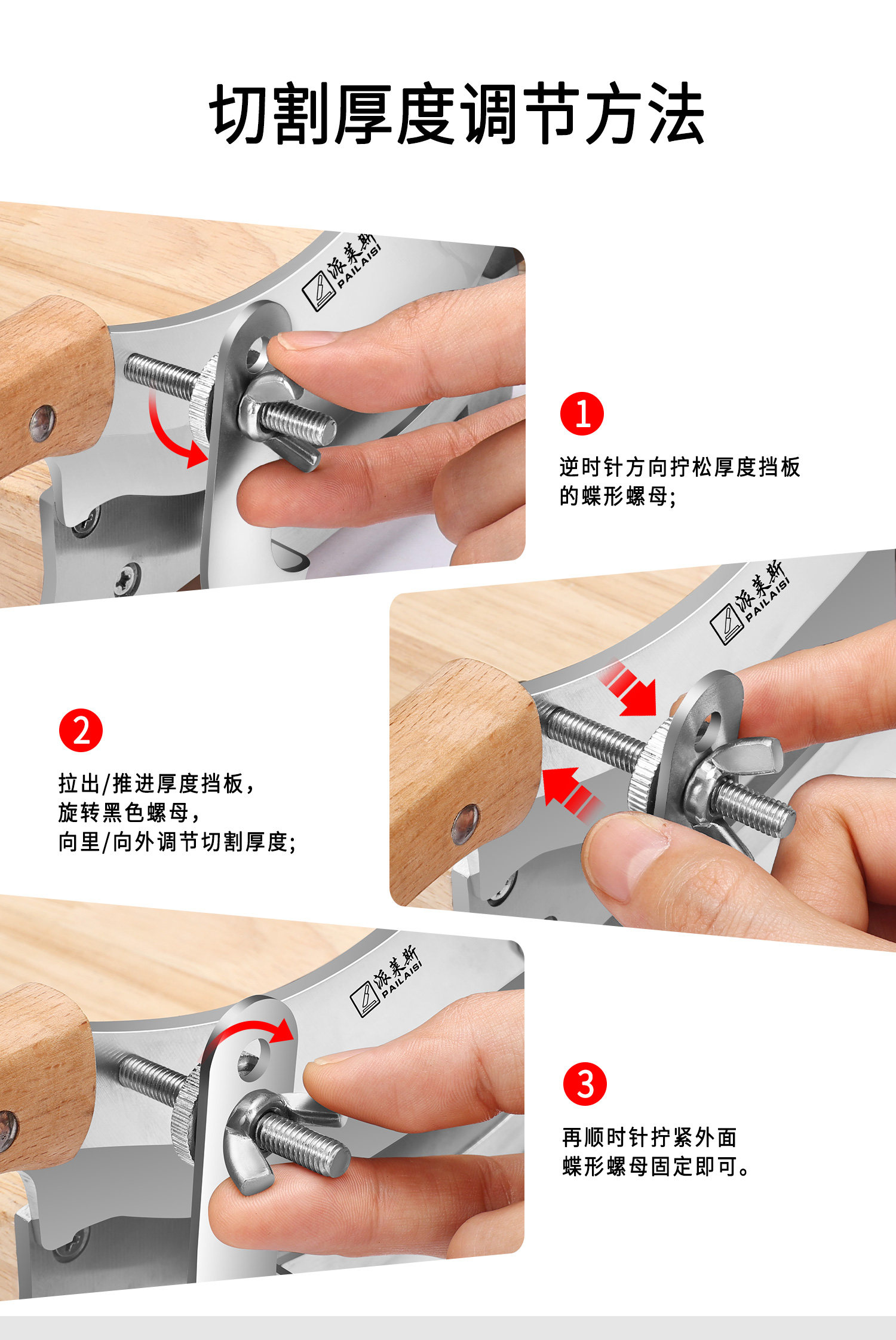 切割厚度调节方法

派莱斯
PAILAISI

1
逆时针方向拧松厚度挡板的蝶形螺母;

派莱斯
PAILAISI

2
拉出/推进厚度挡板,
旋转黑色螺母,
向里/向外调节切割厚度;

派莱斯
PAILAISI

3
再顺时针拧紧外面蝶形螺母固定即可。